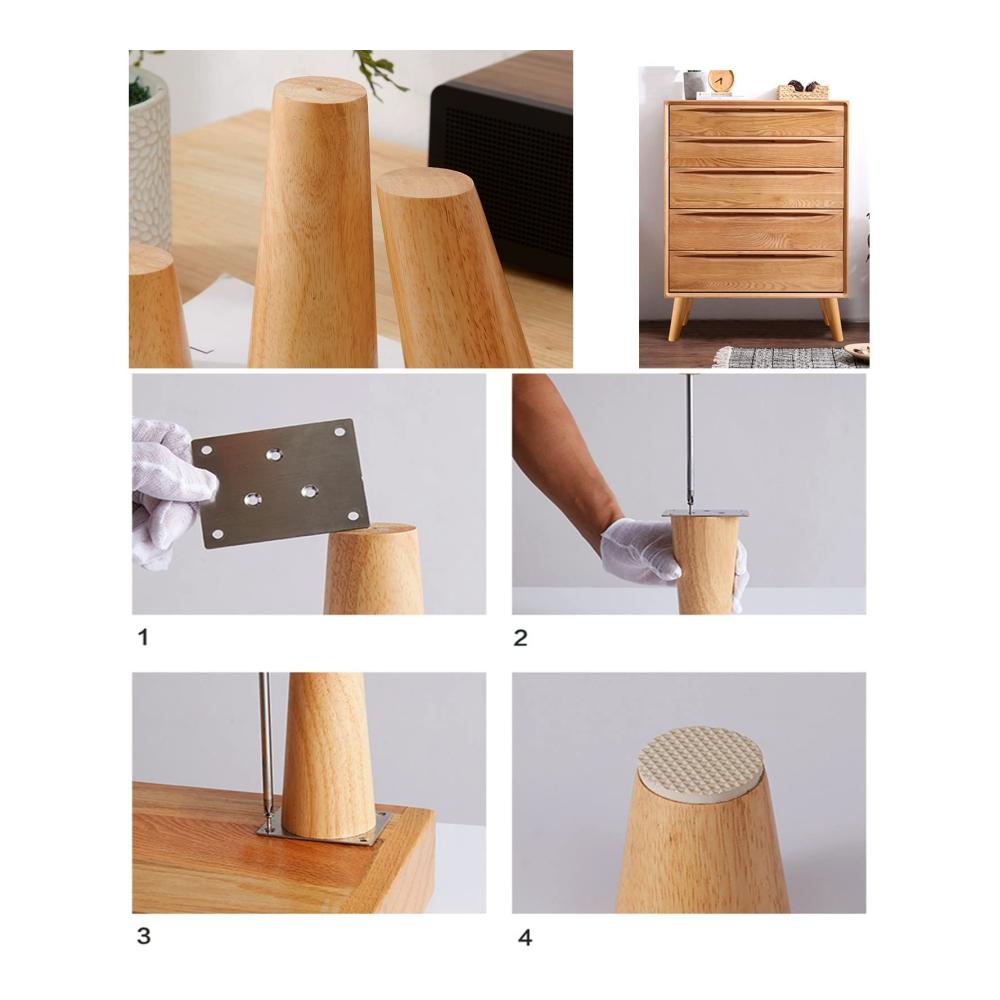 1

2

3

4