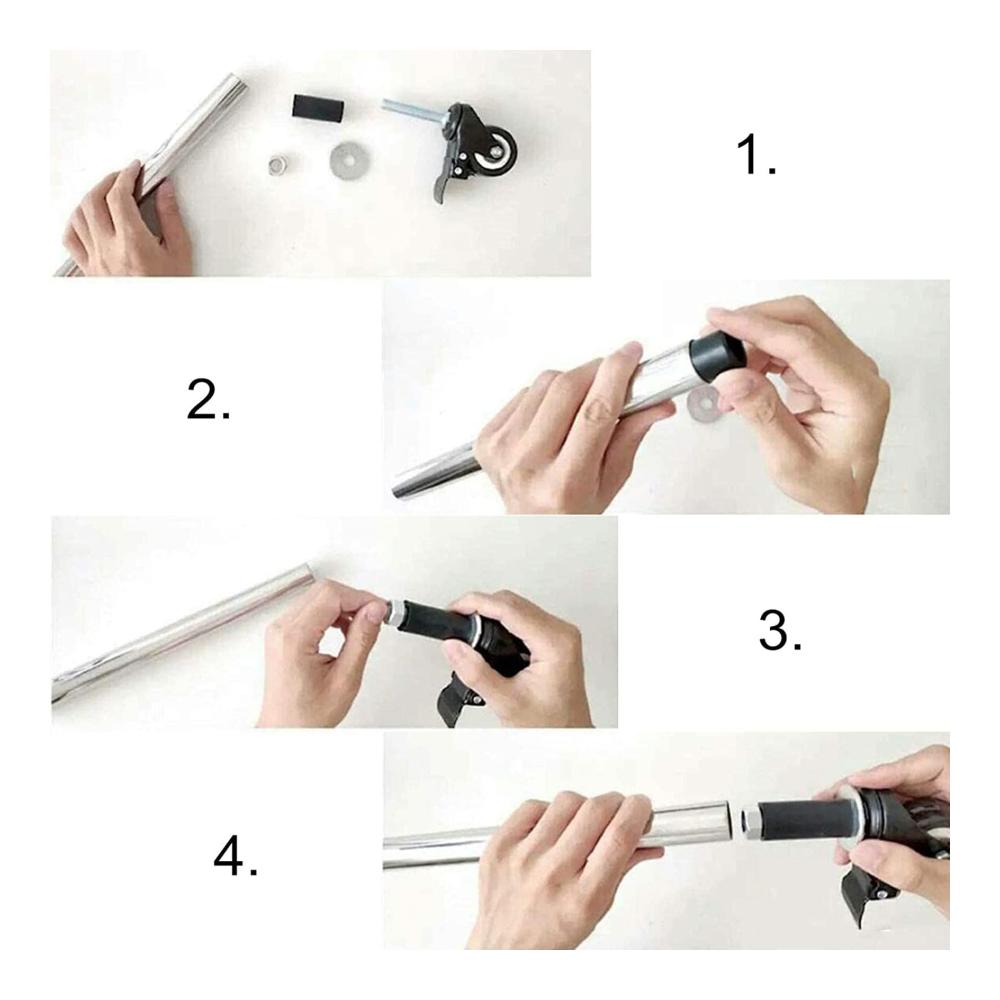 1.

2.

3.

4.