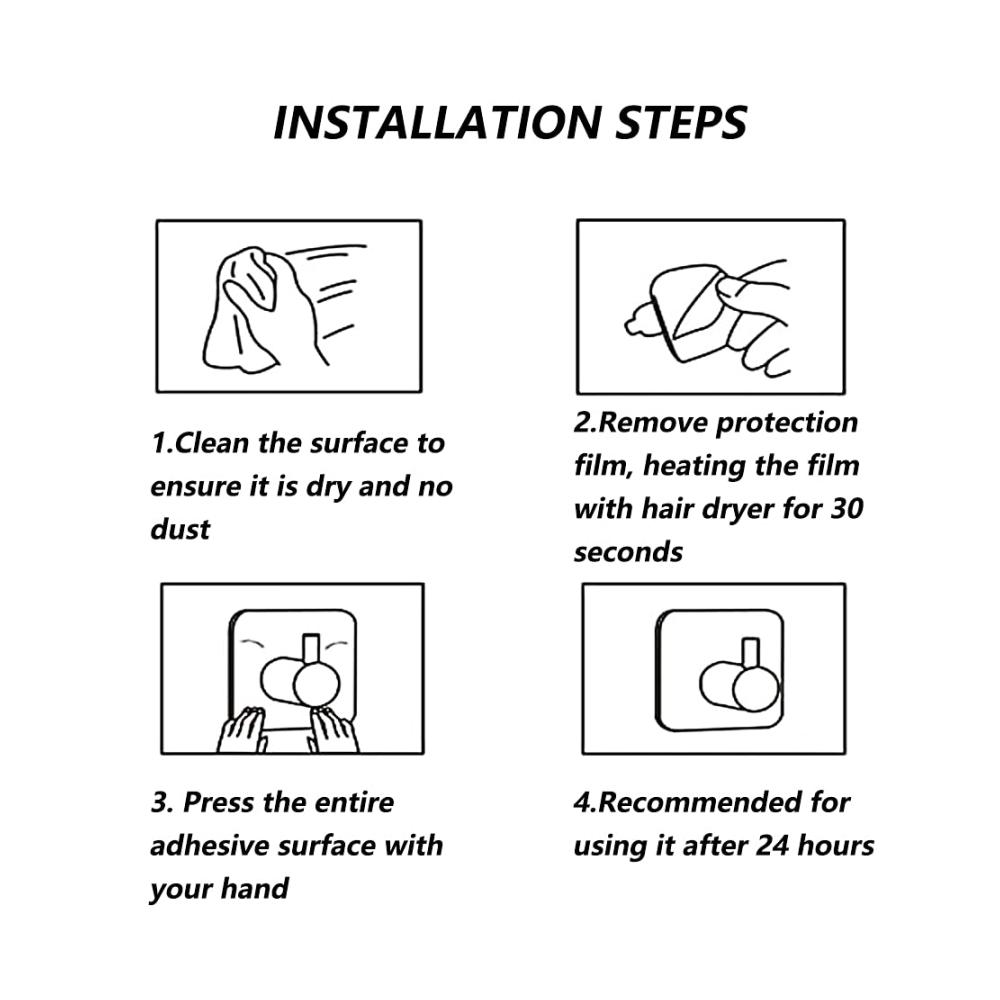 INSTALLATION STEPS

1.Clean the surface to ensure it is dry and no dust

2.Remove protection film, heating the film with hair dryer for 30 seconds

3. Press the entire adhesive surface with your hand

4.Recommended for using it after 24 hours