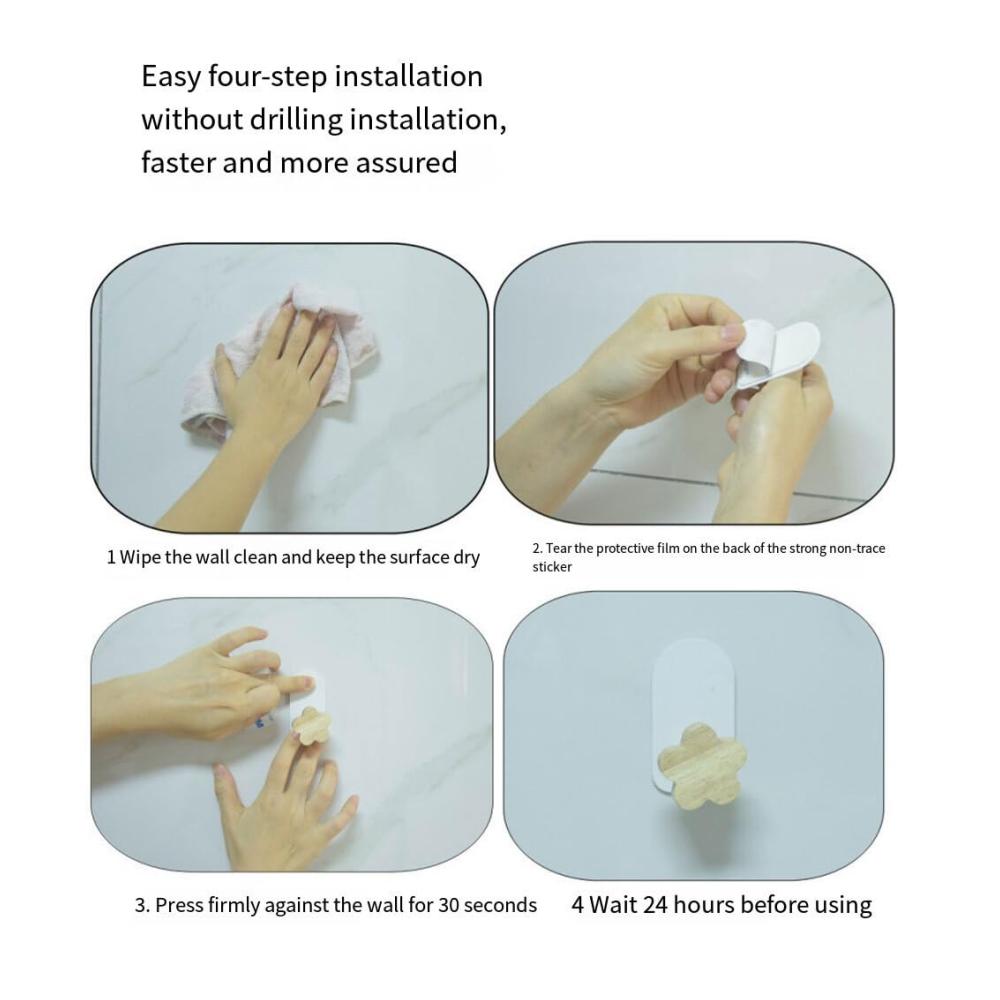 Easy four-step installation without drilling installation, faster and more assured

1 Wipe the wall clean and keep the surface dry

2. Tear the protective film on the back of the strong non-trace sticker

3. Press firmly against the wall for 30 seconds

4 Wait 24 hours before using