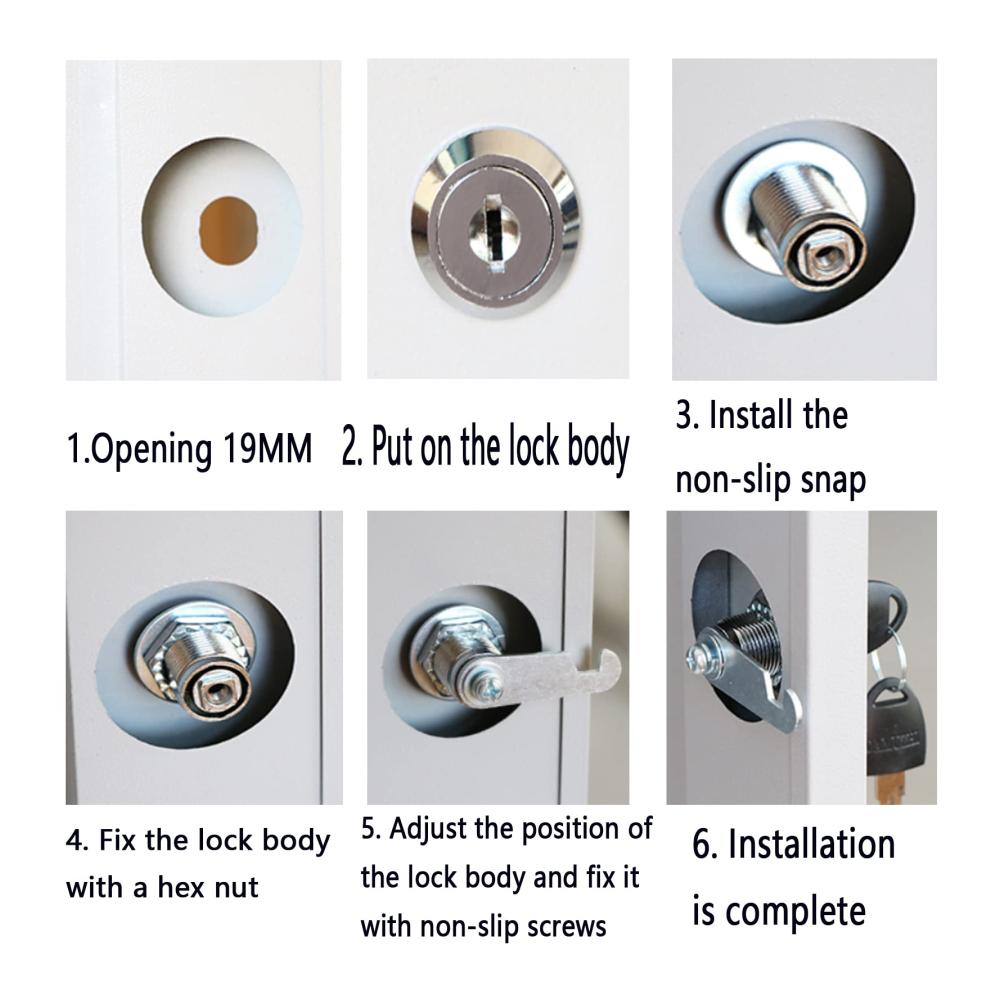 1.Opening 19MM

2. Put on the lock body

3. Install the non-slip snap

4. Fix the lock body with a hex nut

5. Adjust the position of the lock body and fix it with non-slip screws

6. Installation is complete