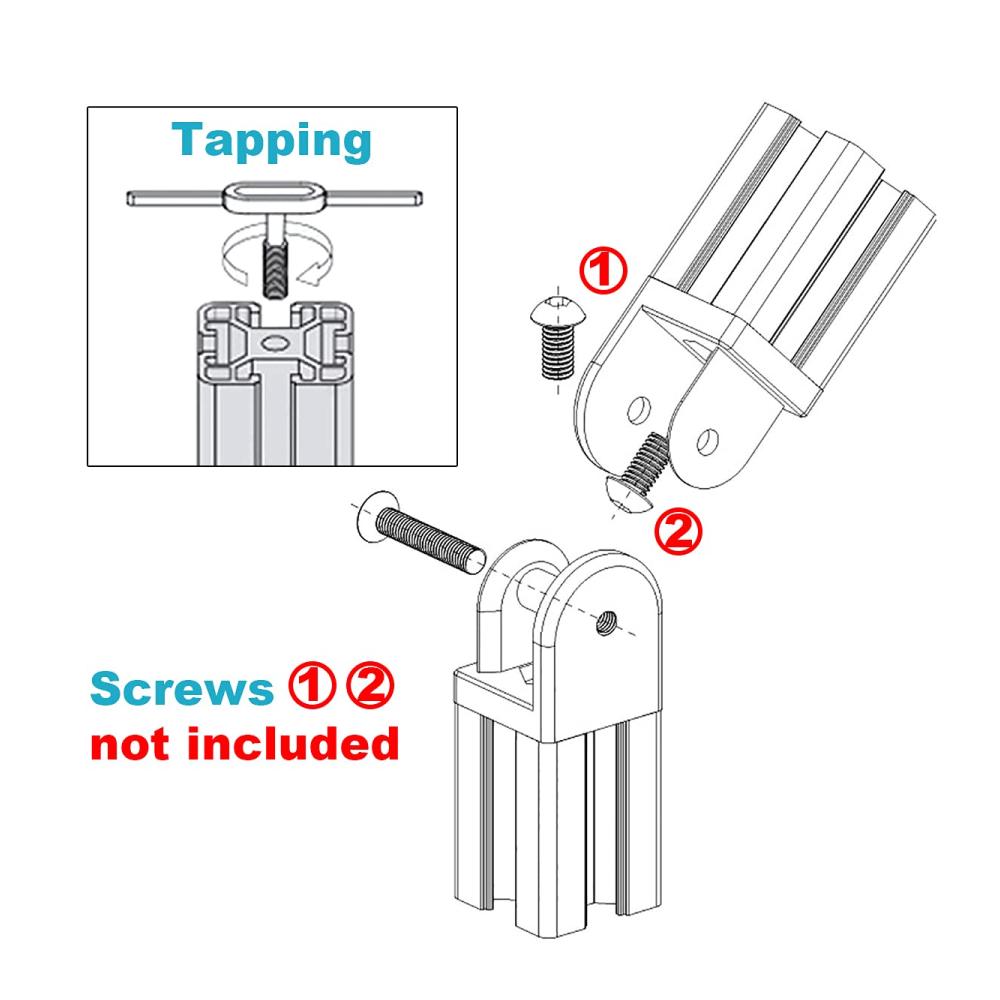 Tapping

①

②

Screws ① ②
not included