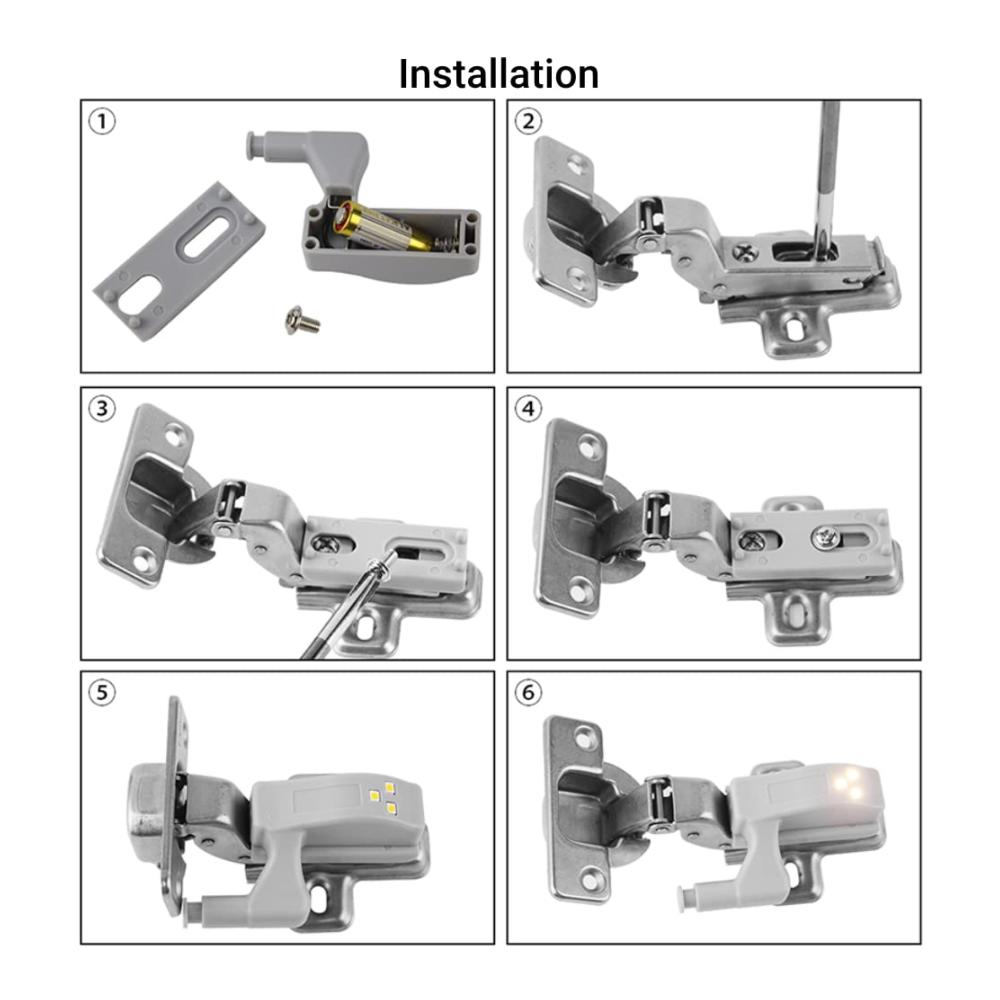 Installation

①

②

③

④

⑤

⑥