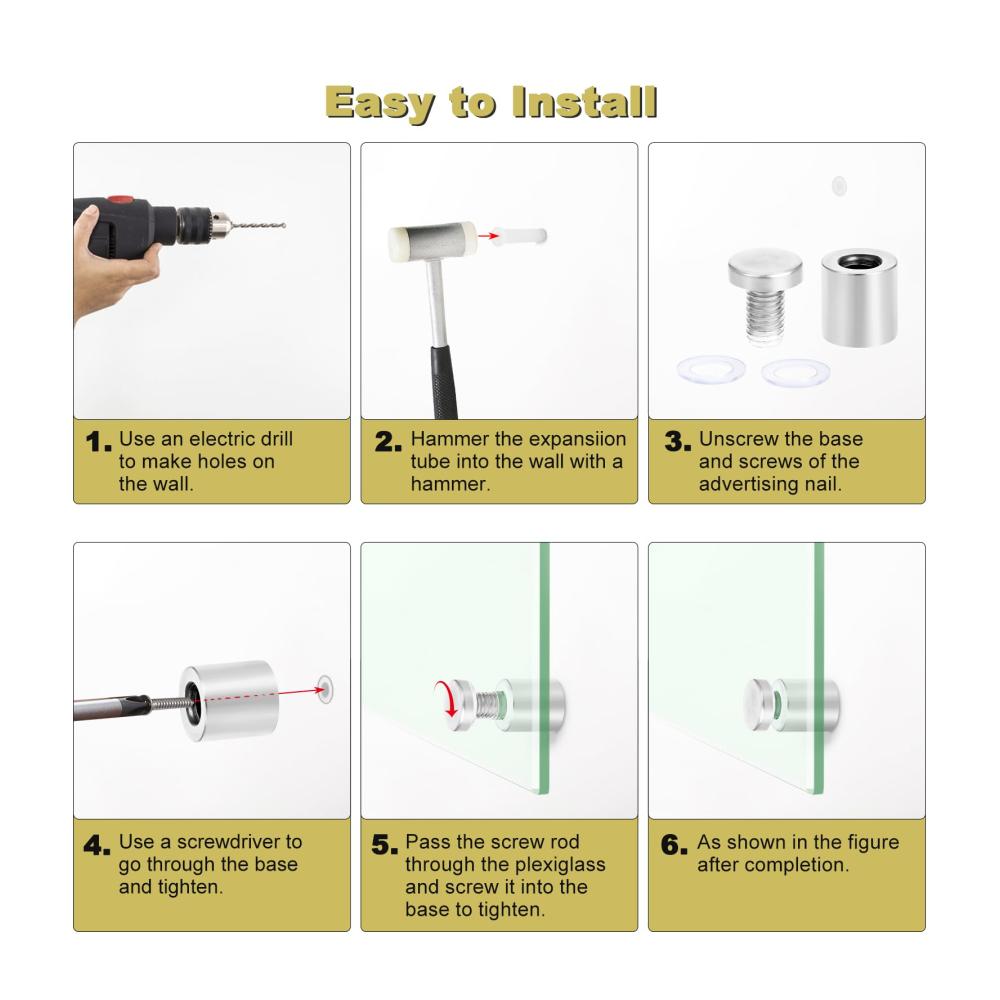 Easy to Install

1. Use an electric drill to make holes on the wall.

2. Hammer the expansiion tube into the wall with a hammer.

3. Unscrew the base and screws of the advertising nail.

4. Use a screwdriver to go through the base and tighten.

5. Pass the screw rod through the plexiglass and screw it into the base to tighten.

6. As shown in the figure after completion.