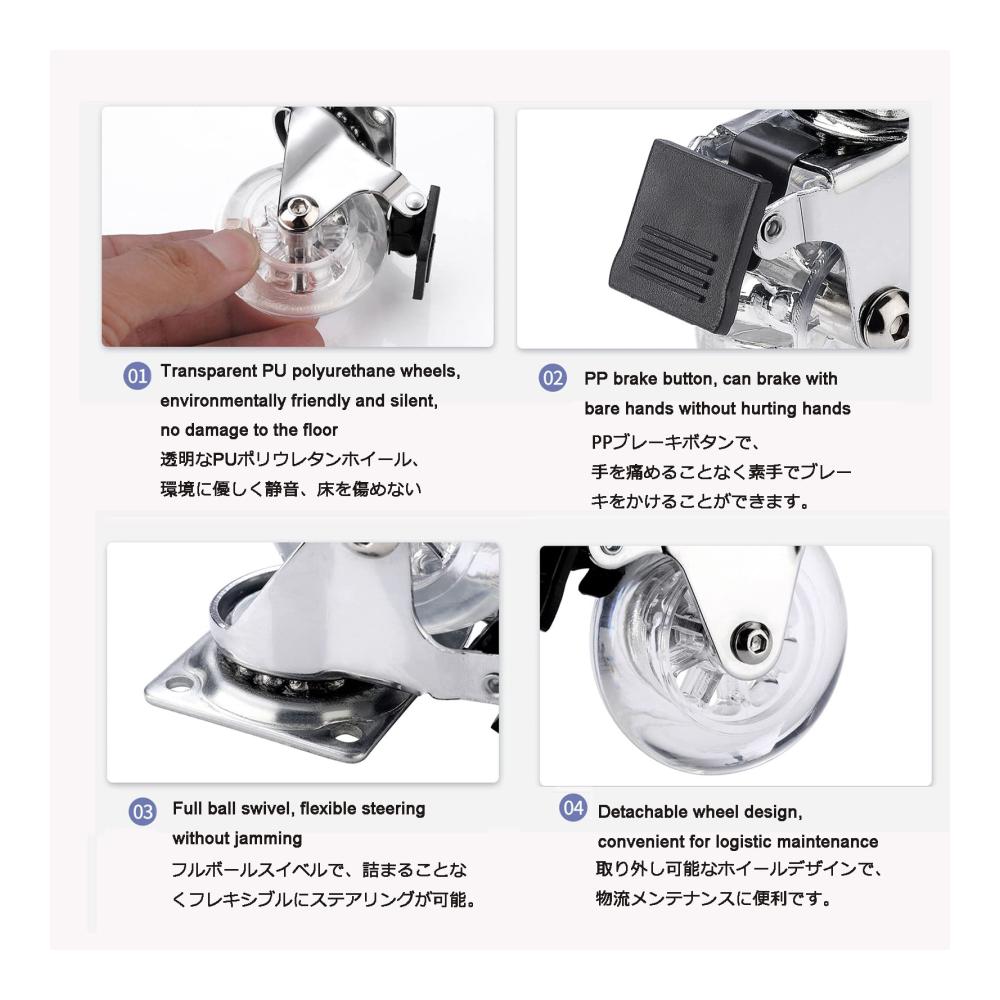 01 Transparent PU polyurethane wheels, environmentally friendly and silent, no damage to the floor
透明なPUポリウレタンホイール、環境に優しく静音、床を傷めない

02 PP brake button, can brake with bare hands without hurting hands
PPブレーキボタンで、手を痛めることなく素手でブレーキをかけることができます。

03 Full ball swivel, flexible steering without jamming
フルボールスイベルで、詰まることなくフレキシブルにステアリングが可能。

04 Detachable wheel design, convenient for logistic maintenance
取り外し可能なホイールデザインで、物流メンテナンスに便利です。