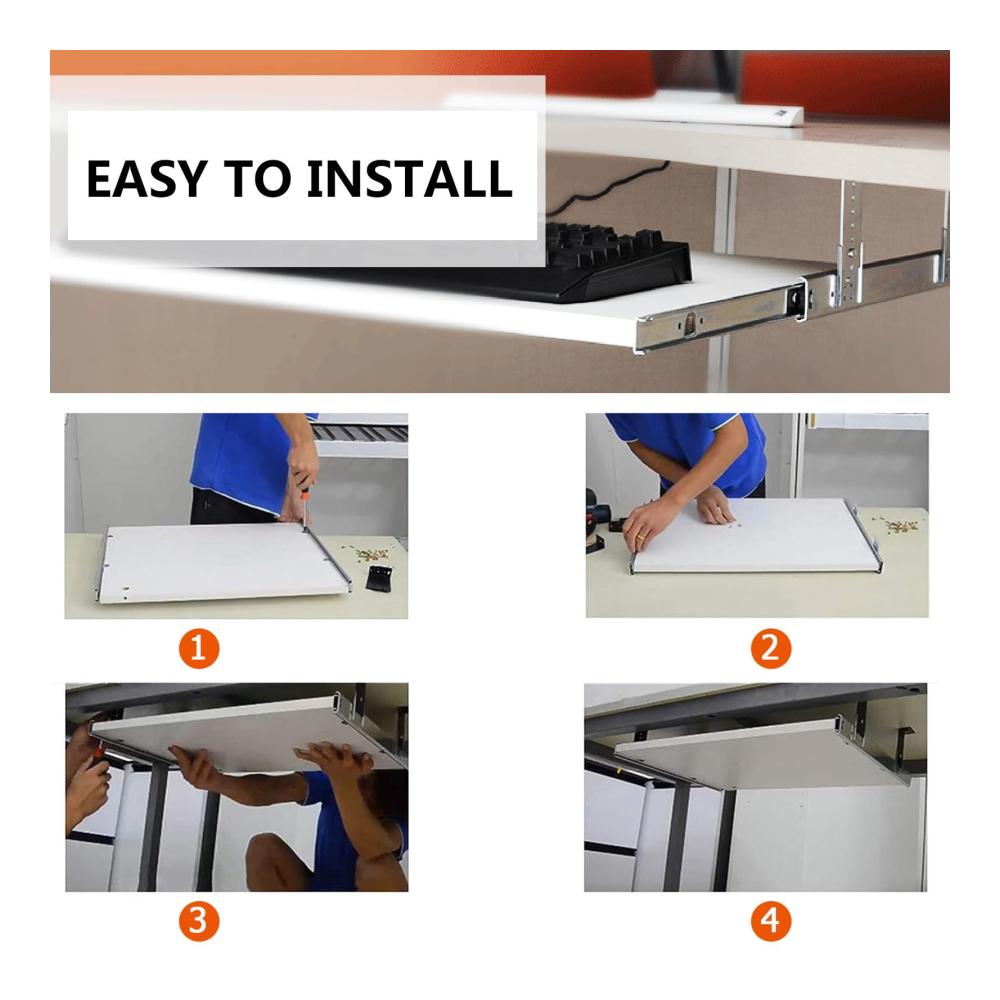 EASY TO INSTALL

1

2

3

4