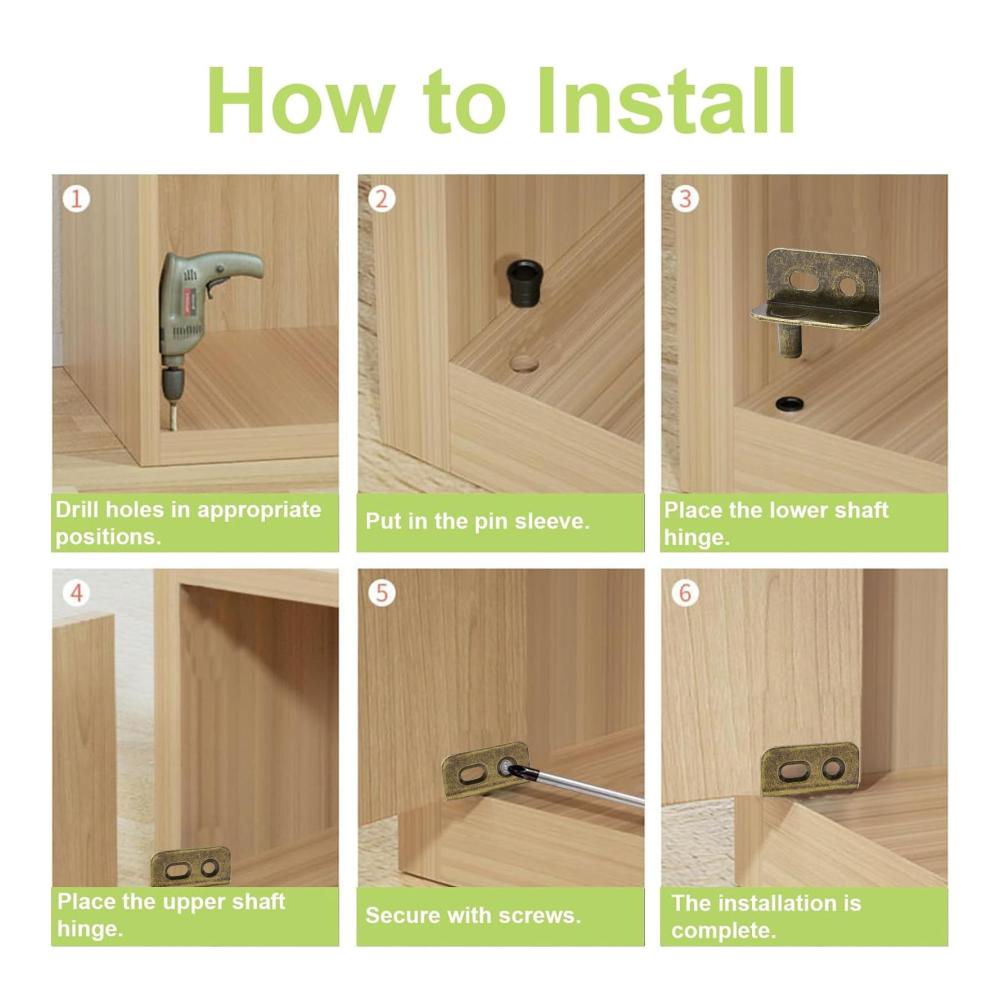 How to Install

1

Drill holes in appropriate positions.

2

Put in the pin sleeve.

3

Place the lower shaft hinge.

4

Place the upper shaft hinge.

5

Secure with screws.

6

The installation is complete.