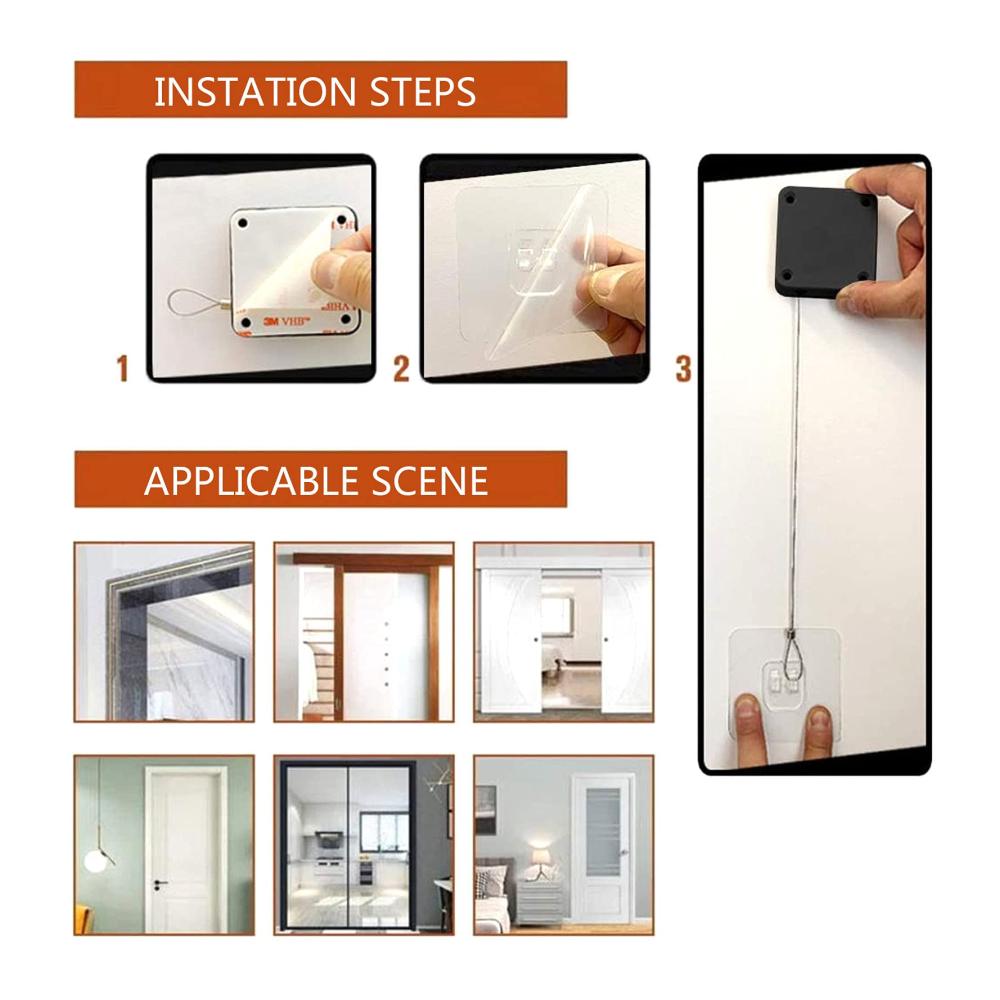 INSTATION STEPS

3M VHB

1

2

3

APPLICABLE SCENE