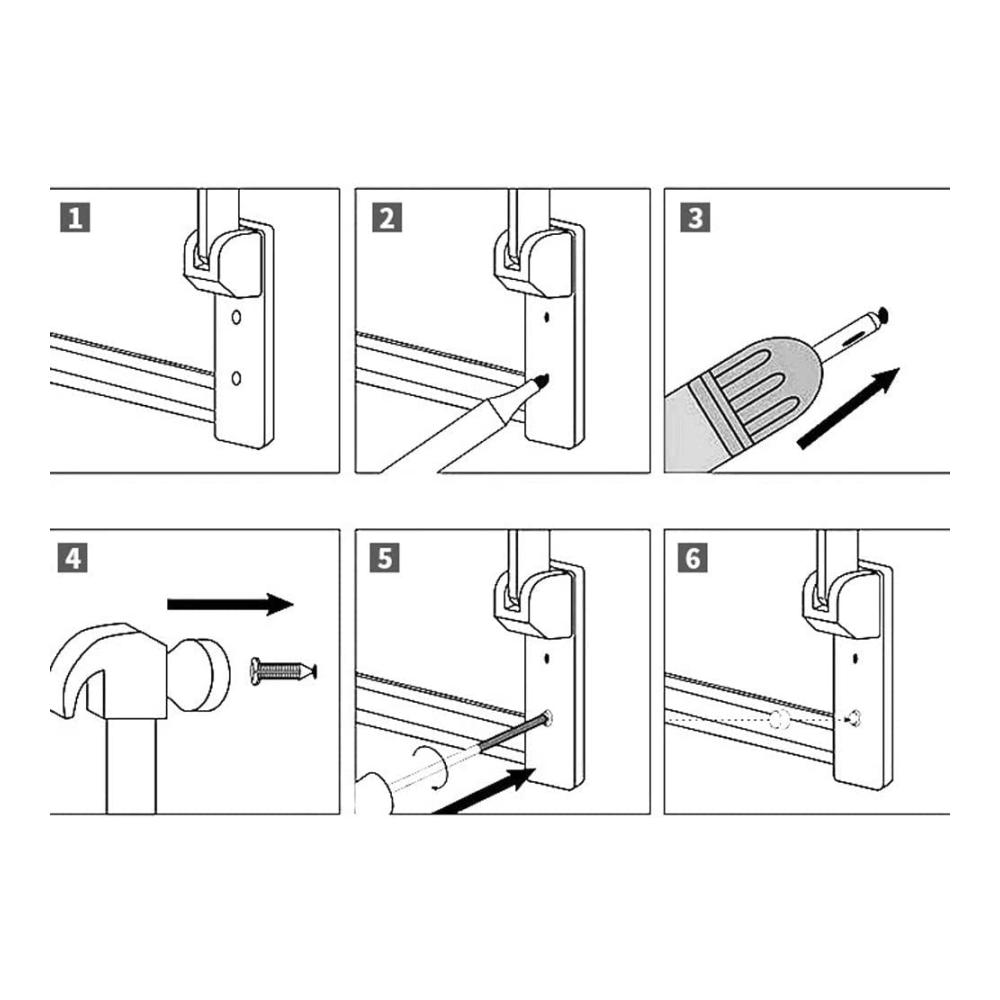 1

2

3

4

5

6