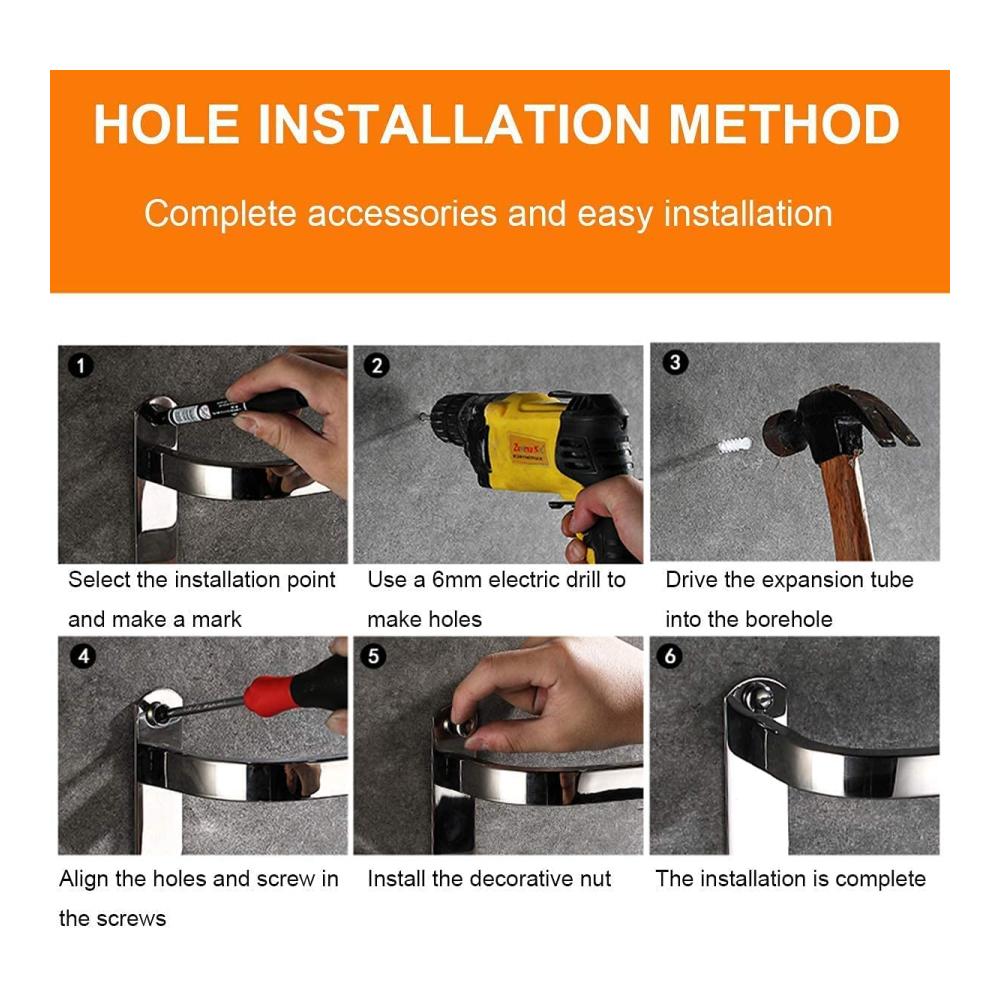 HOLE INSTALLATION METHOD

Complete accessories and easy installation

1

Select the installation point and make a mark

2

Use a 6mm electric drill to make holes

3

Drive the expansion tube into the borehole

4

Align the holes and screw in the screws

5

Install the decorative nut

6

The installation is complete