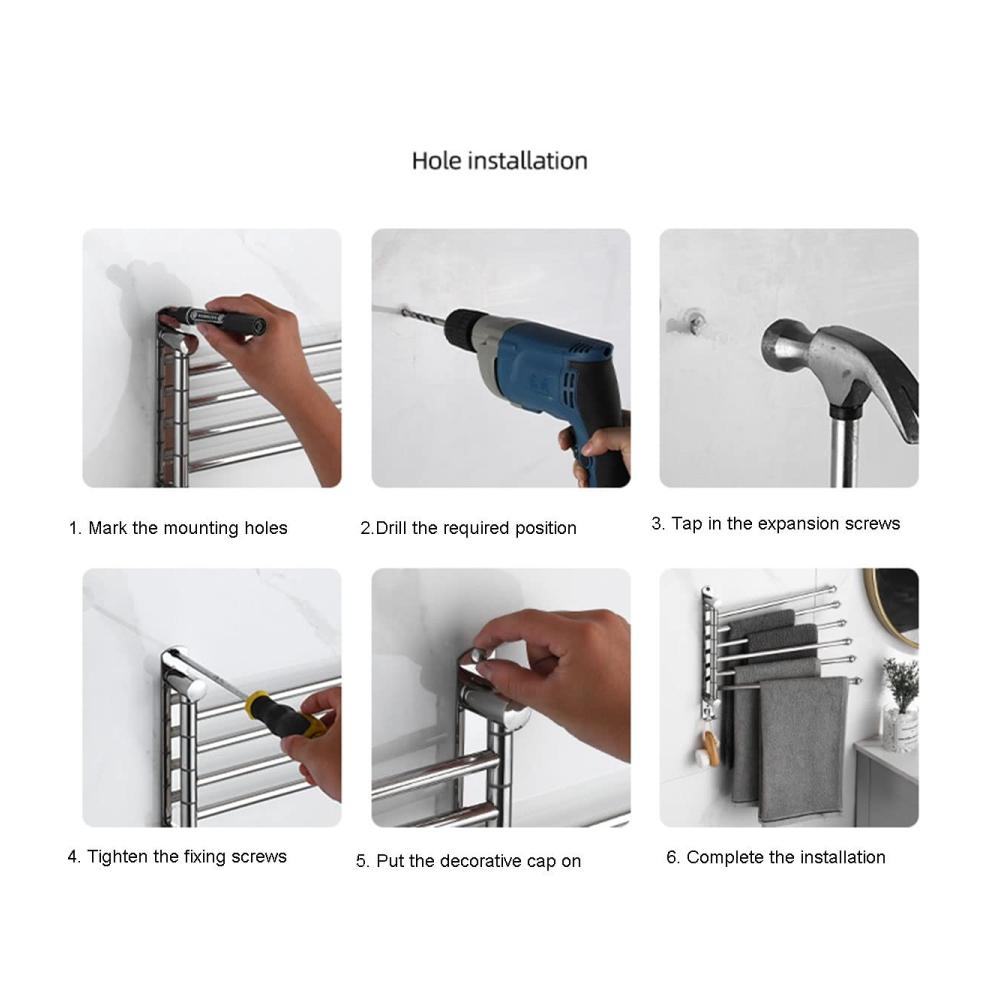 Hole installation

1. Mark the mounting holes

2.Drill the required position

3. Tap in the expansion screws

4. Tighten the fixing screws

5. Put the decorative cap on

6. Complete the installation