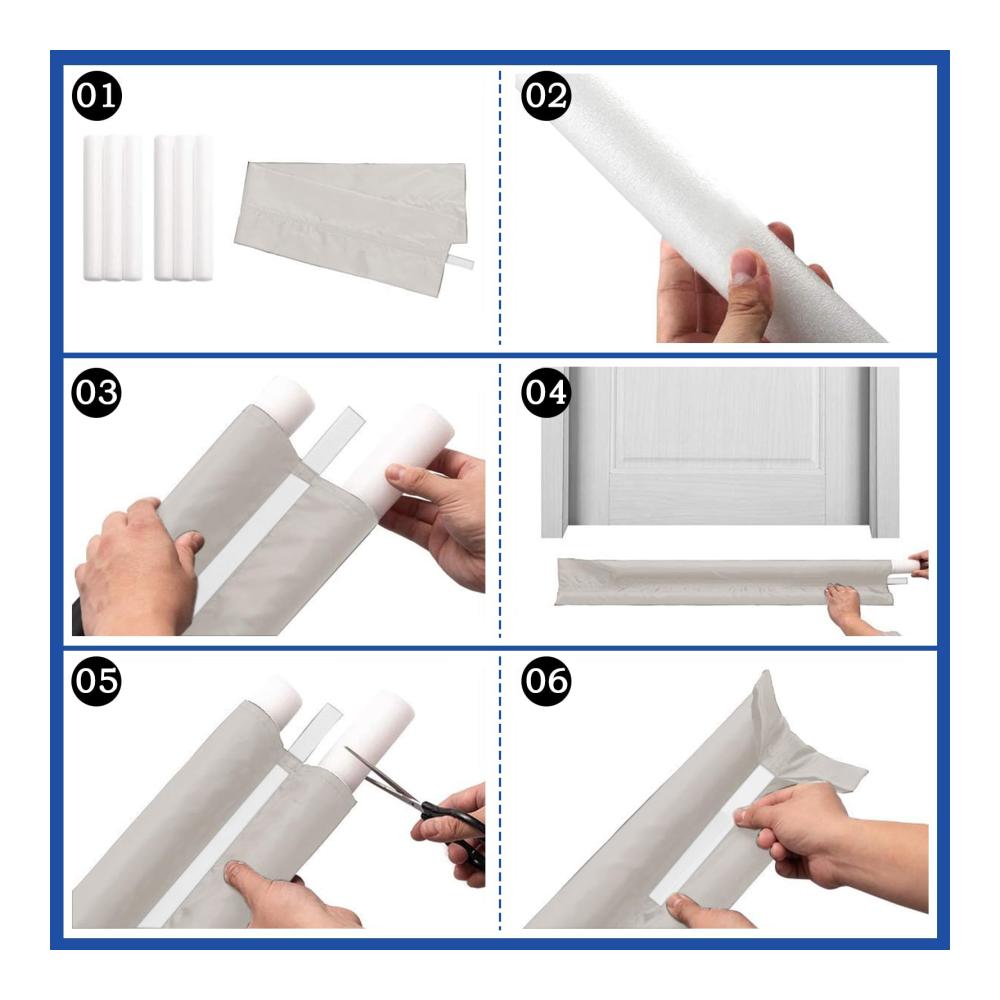 01

02

03

04

05

06