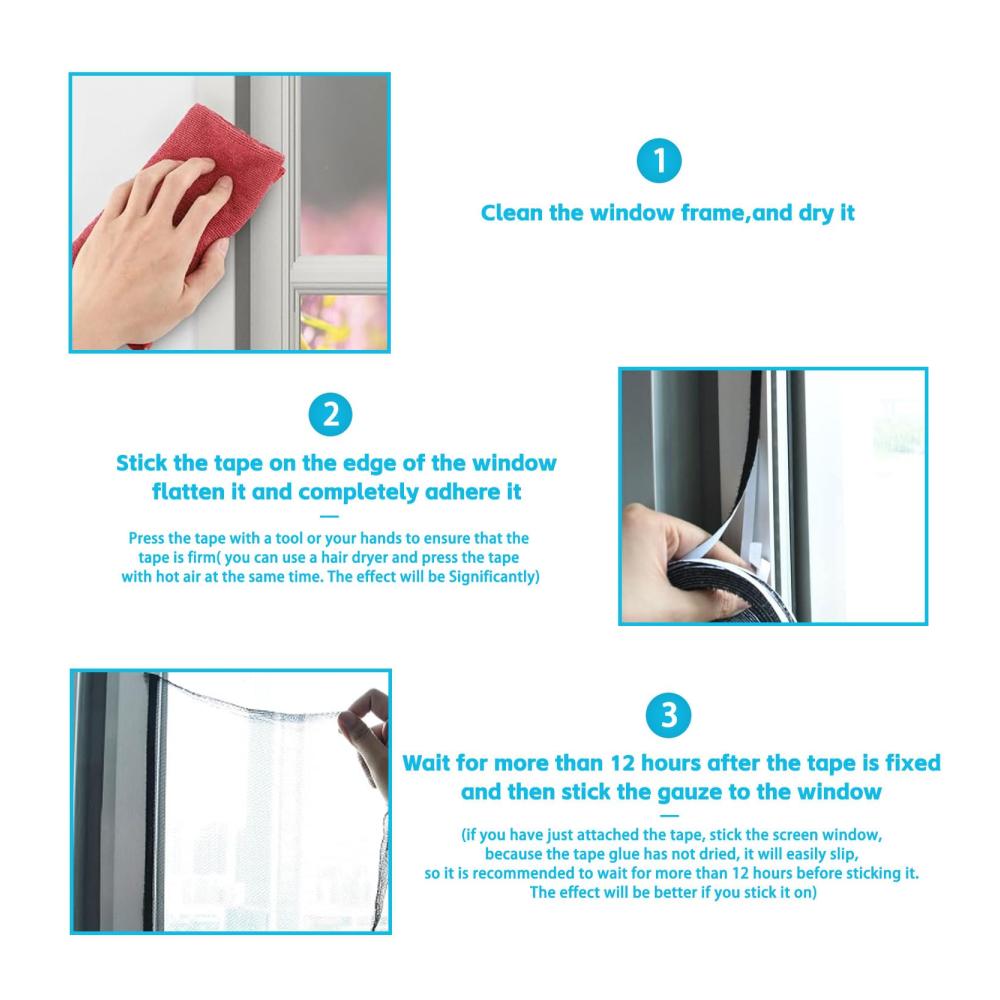 1

Clean the window frame,and dry it

2

Stick the tape on the edge of the window flatten it and completely adhere it

Press the tape with a tool or your hands to ensure that the tape is firm( you can use a hair dryer and press the tape with hot air at the same time. The effect will be Significantly)

3

Wait for more than 12 hours after the tape is fixed and then stick the gauze to the window

(if you have just attached the tape, stick the screen window, because the tape glue has not dried, it will easily slip, so it is recommended to wait for more than 12 hours before sticking it. The effect will be better if you stick it on)