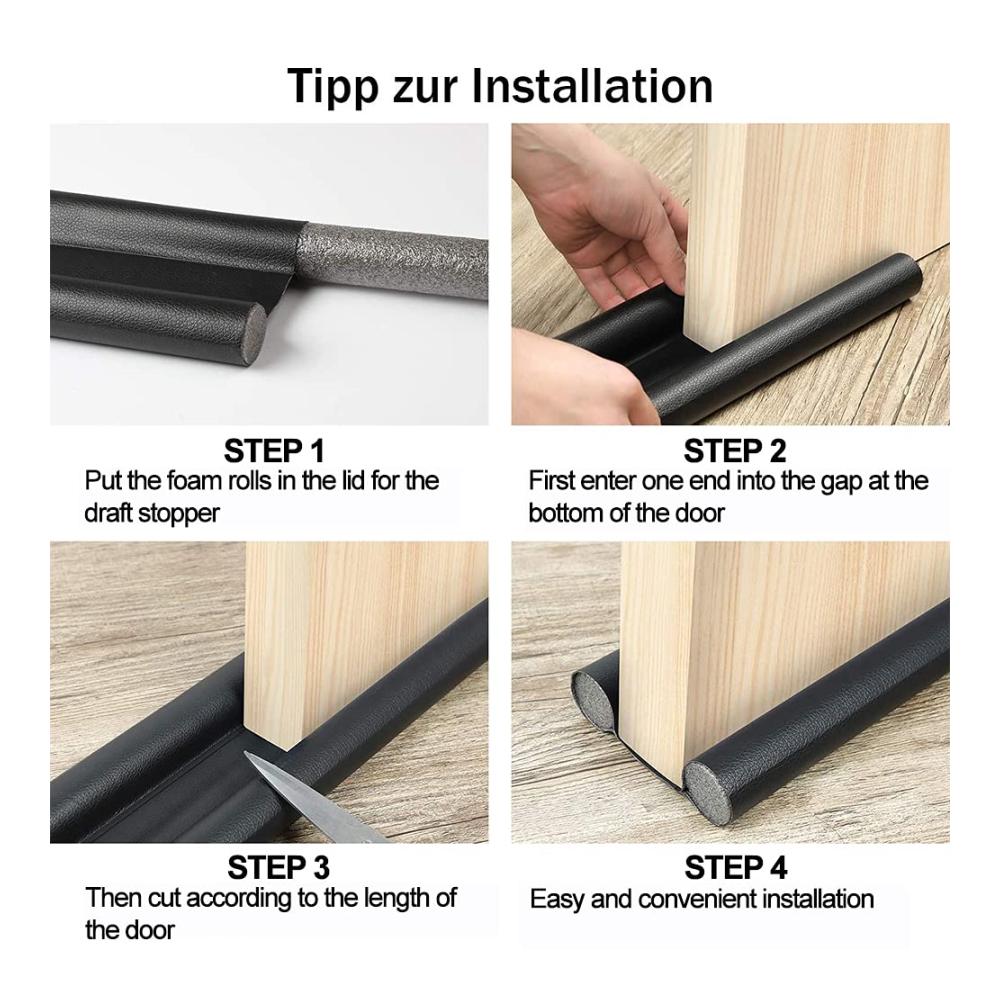 Tipp zur Installation

STEP 1
Put the foam rolls in the lid for the draft stopper

STEP 2
First enter one end into the gap at the bottom of the door

STEP 3
Then cut according to the length of the door

STEP 4
Easy and convenient installation