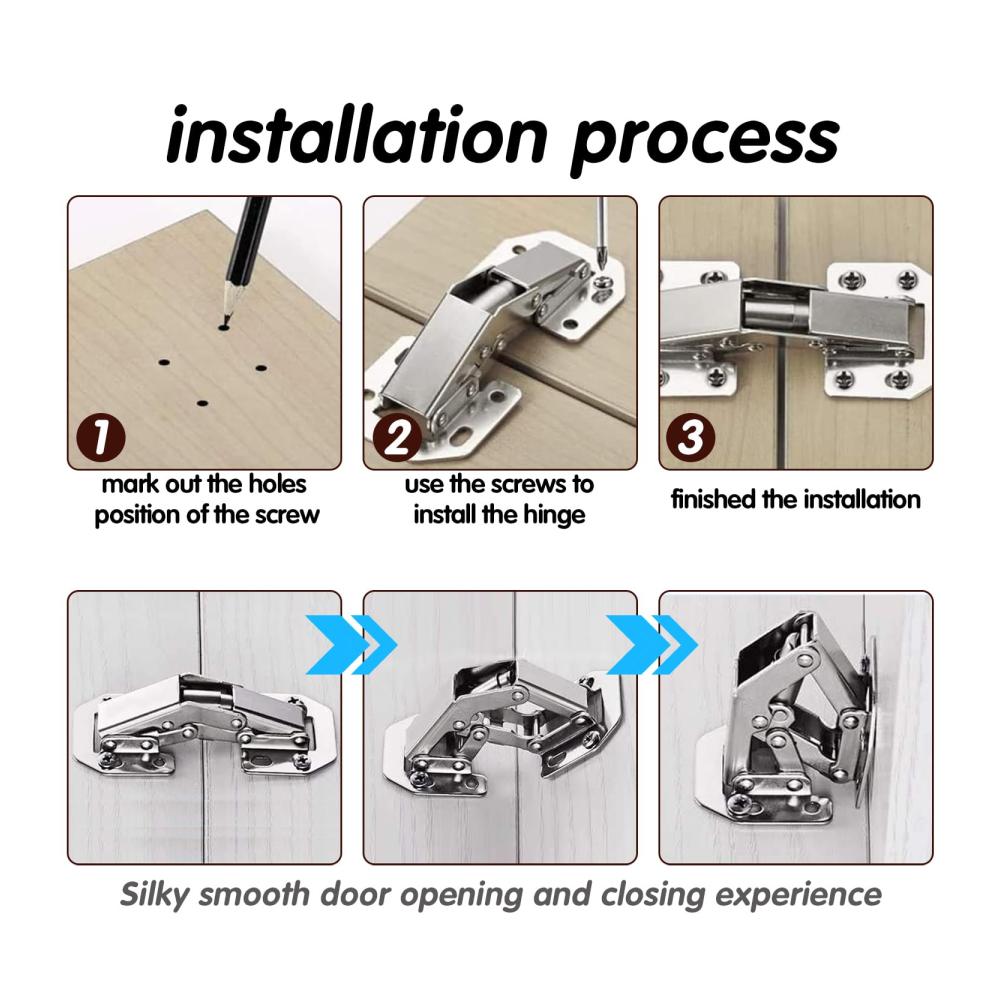 installation process

1
mark out the holes position of the screw

2
use the screws to install the hinge

3
finished the installation

Silky smooth door opening and closing experience