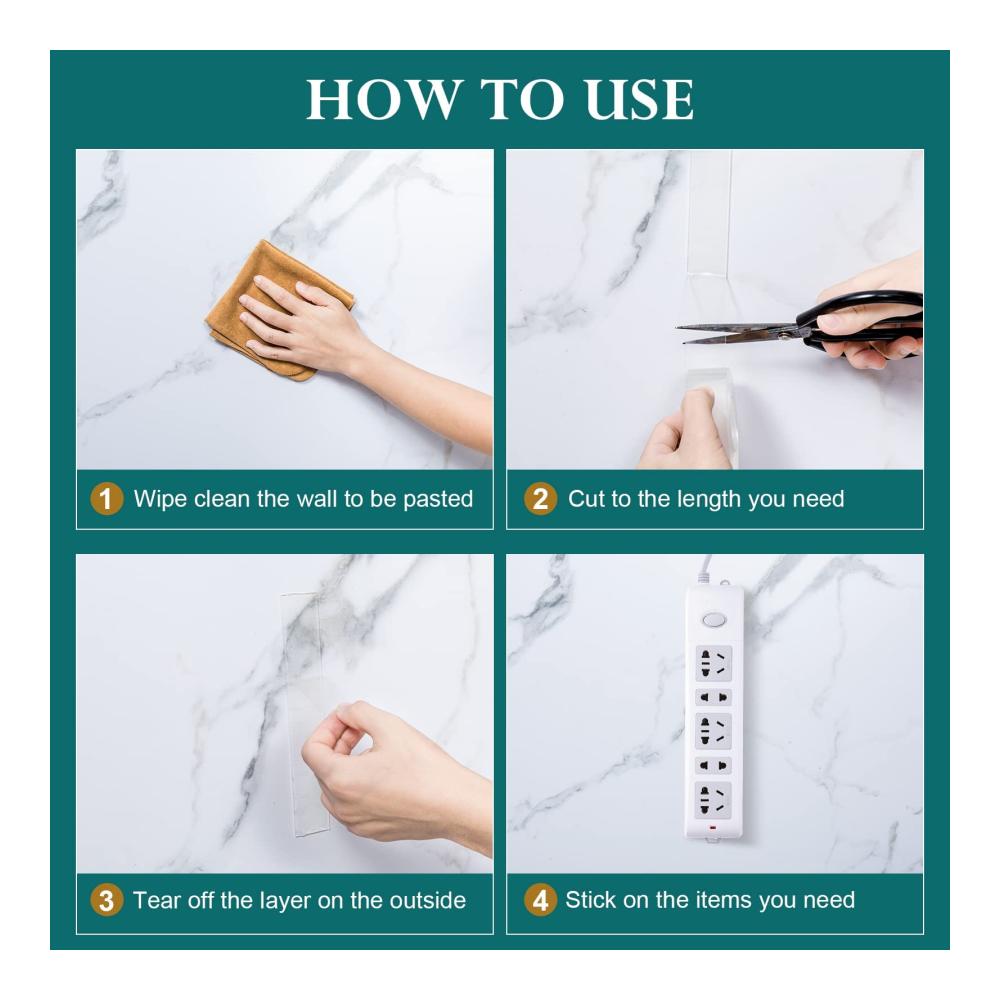 HOW TO USE

1 Wipe clean the wall to be pasted

2 Cut to the length you need

3 Tear off the layer on the outside

4 Stick on the items you need