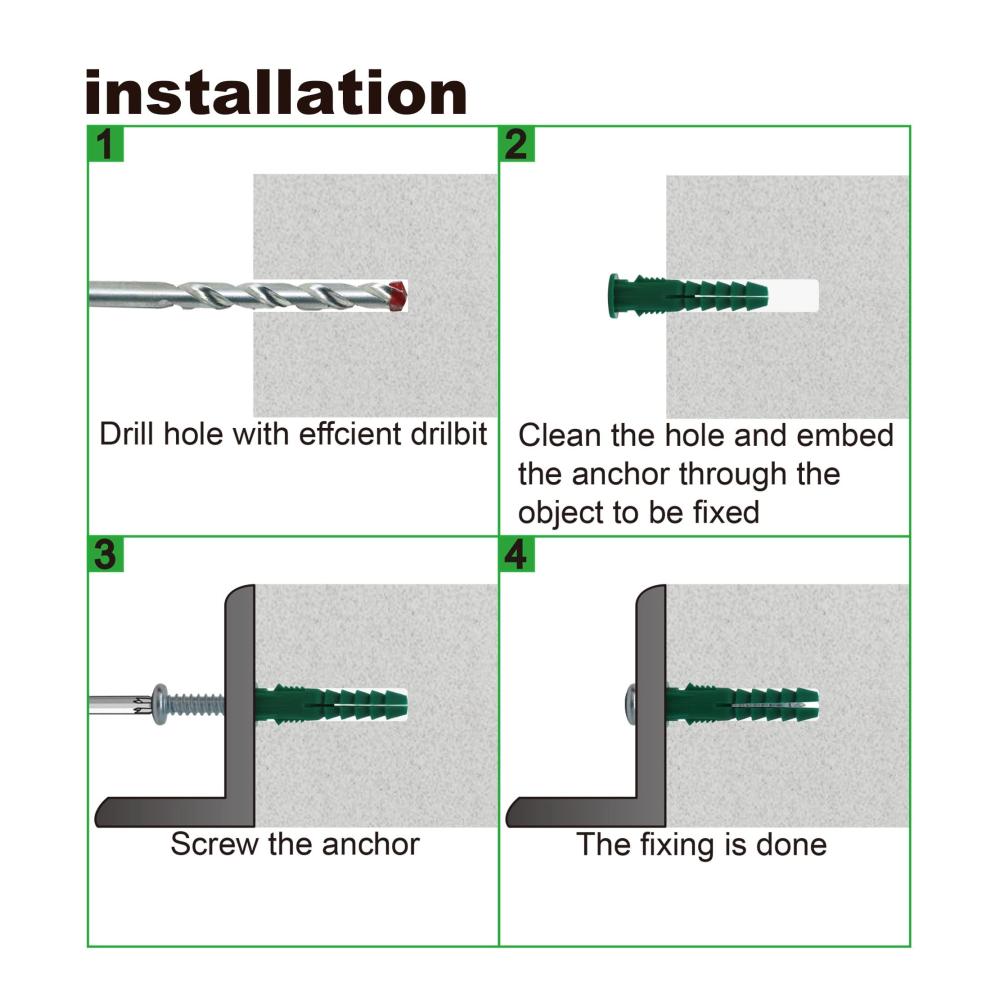 installation

1

Drill hole with effcient drilbit

2

Clean the hole and embed the anchor through the object to be fixed

3

Screw the anchor

4

The fixing is done