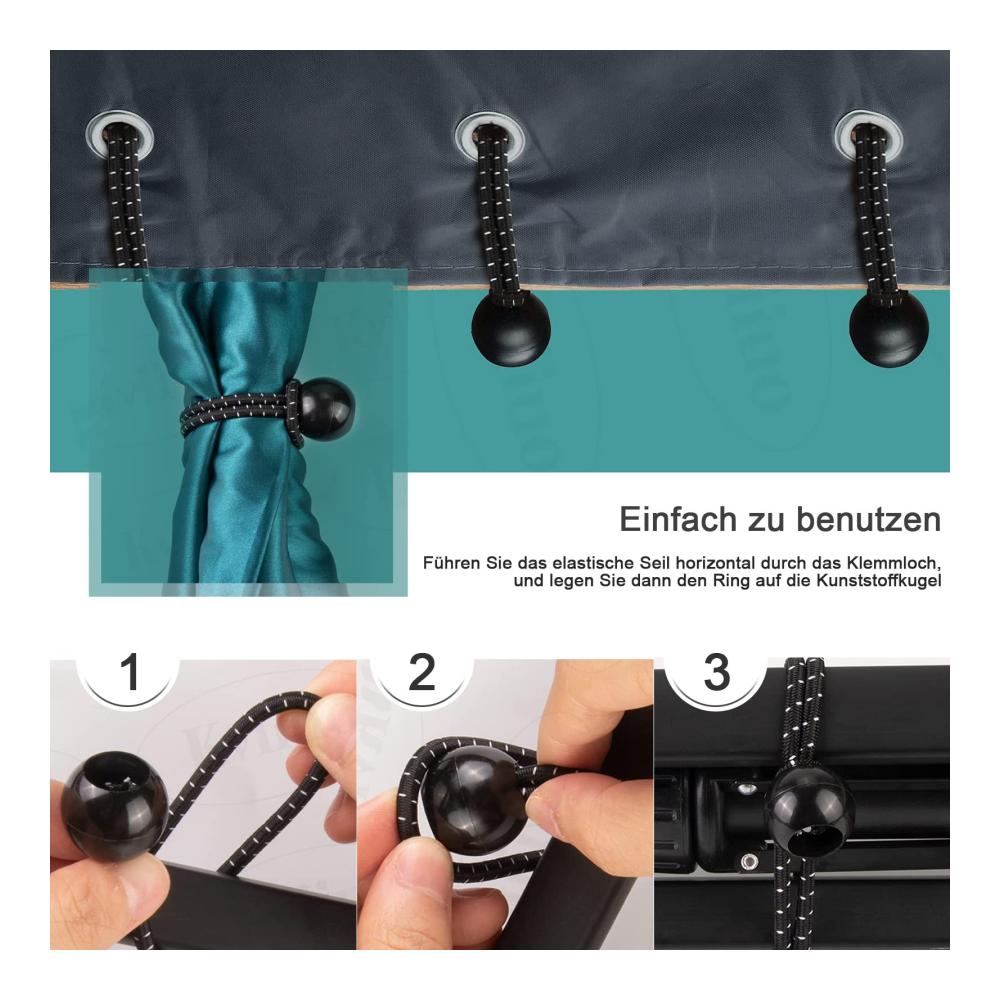 Einfach zu benutzen

Führen Sie das elastische Seil horizontal durch das Klemmloch, und legen Sie dann den Ring auf die Kunststoffkugel

1

2

3