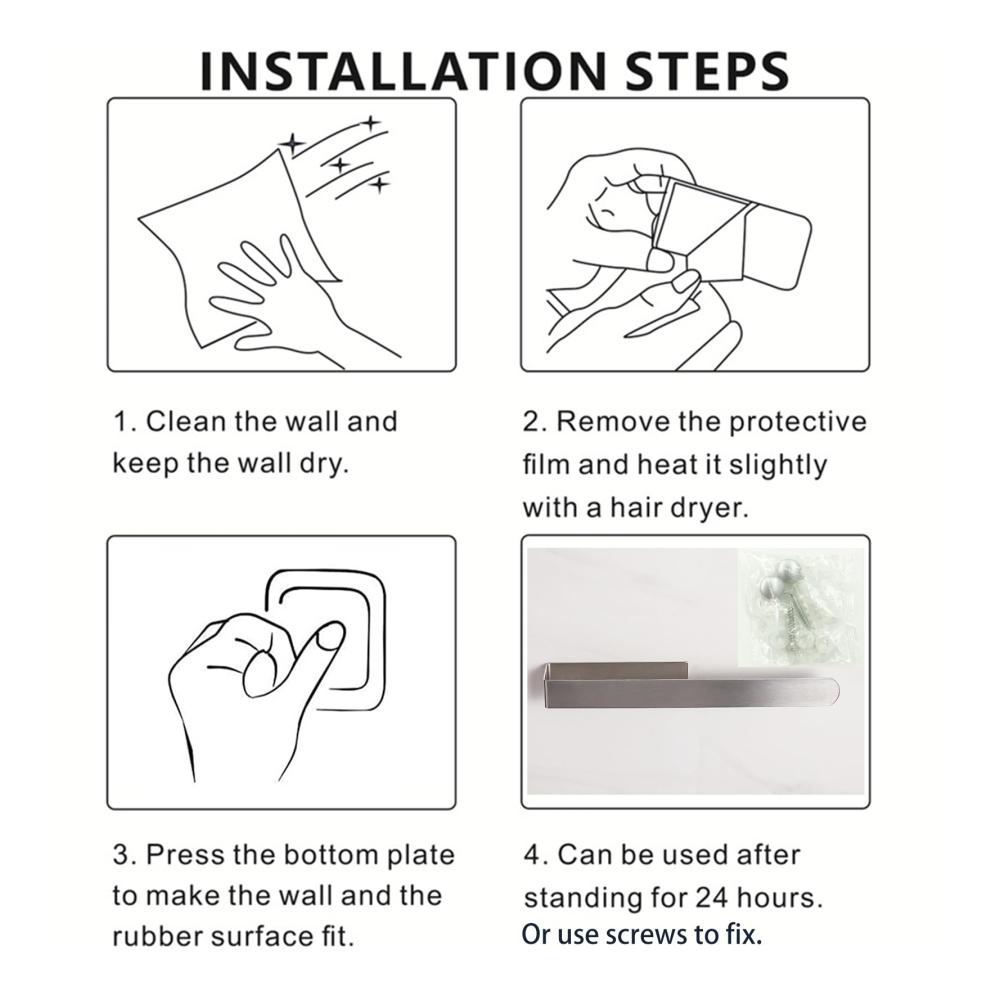 INSTALLATION STEPS

1. Clean the wall and keep the wall dry.

2. Remove the protective film and heat it slightly with a hair dryer.

3. Press the bottom plate to make the wall and the rubber surface fit.

4. Can be used after standing for 24 hours.
Or use screws to fix.