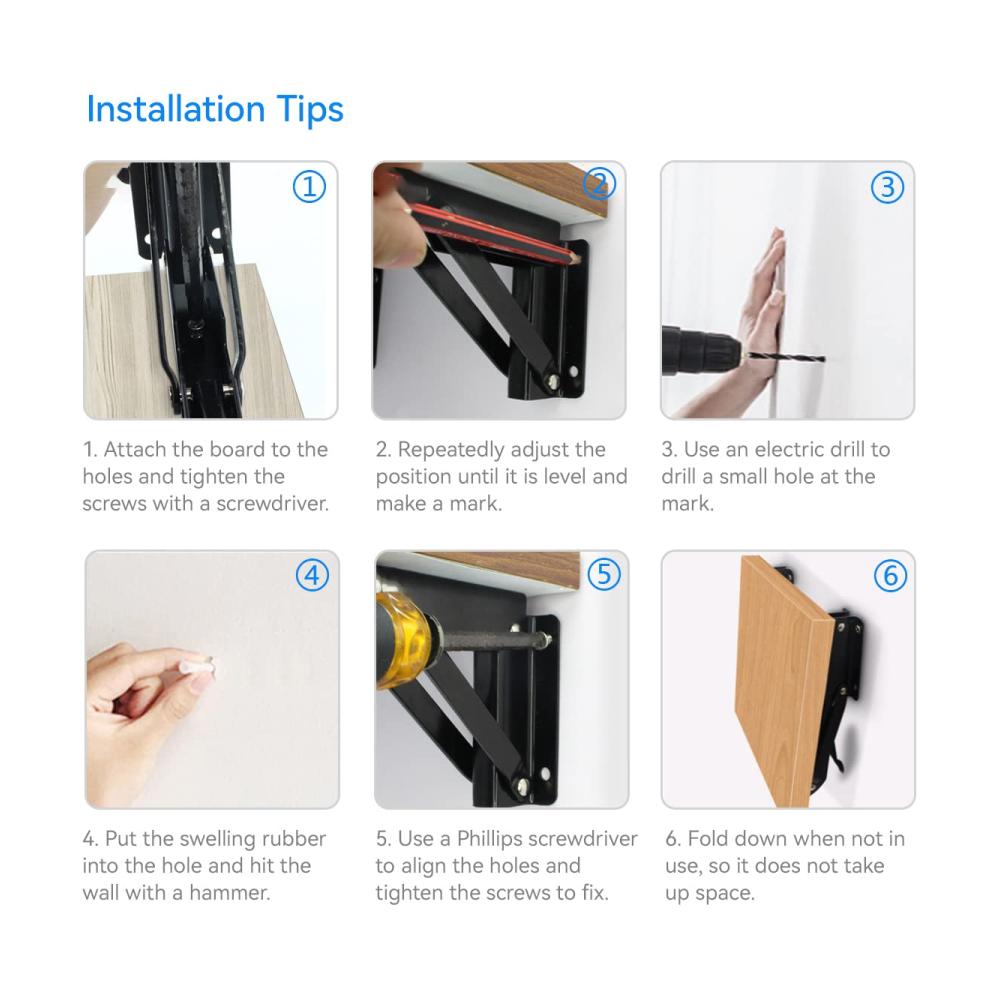 Installation Tips

①

1. Attach the board to the holes and tighten the screws with a screwdriver.

②

2. Repeatedly adjust the position until it is level and make a mark.

③

3. Use an electric drill to drill a small hole at the mark.

④

4. Put the swelling rubber into the hole and hit the wall with a hammer.

⑤

5. Use a Phillips screwdriver to align the holes and tighten the screws to fix.

⑥

6. Fold down when not in use, so it does not take up space.