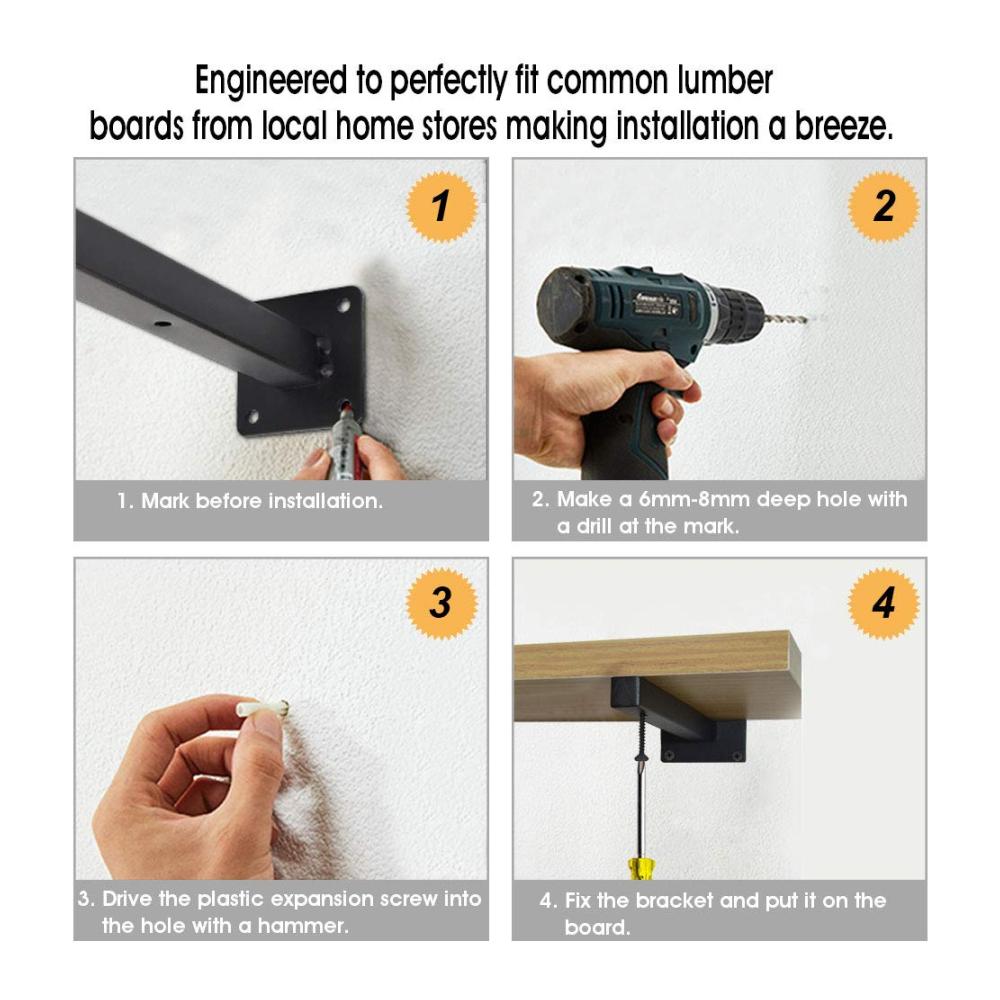 Engineered to perfectly fit common lumber boards from local home stores making installation a breeze.

1

1. Mark before installation.

2

2. Make a 6mm-8mm deep hole with a drill at the mark.

3

3. Drive the plastic expansion screw into the hole with a hammer.

4

4. Fix the bracket and put it on the board.