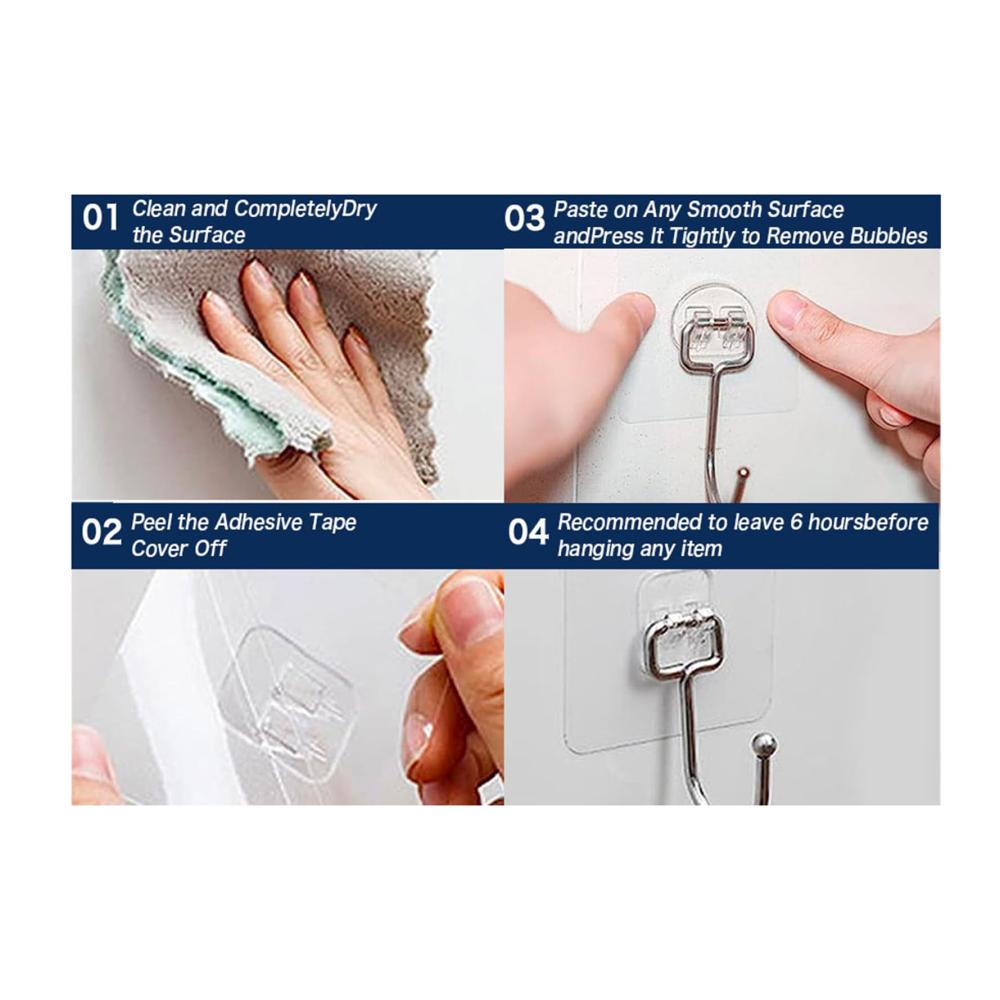 01 Clean and CompletelyDry the Surface

02 Peel the Adhesive Tape Cover Off

03 Paste on Any Smooth Surface andPress It Tightly to Remove Bubbles

04 Recommended to leave 6 hoursbefore hanging any item