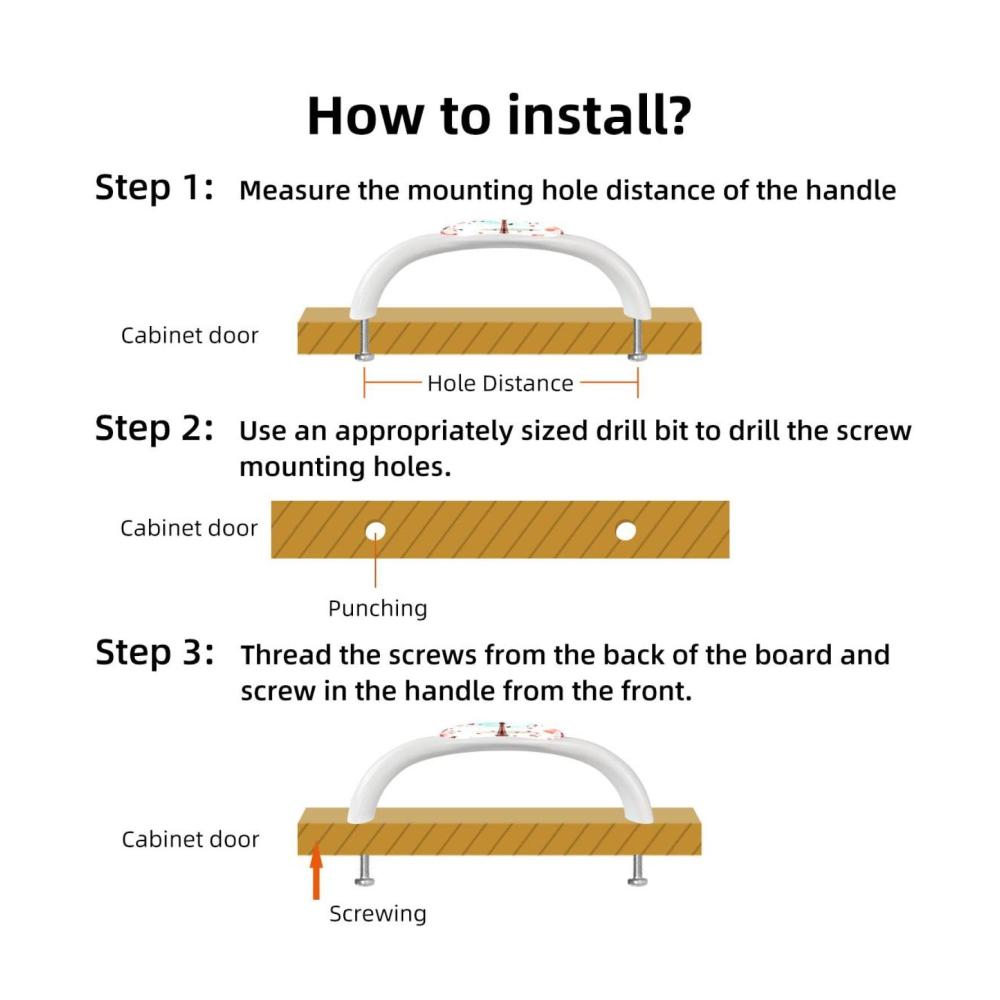 How to install?

Step 1: Measure the mounting hole distance of the handle

Cabinet door

Hole Distance

Step 2: Use an appropriately sized drill bit to drill the screw mounting holes.

Cabinet door

Punching

Step 3: Thread the screws from the back of the board and screw in the handle from the front.

Cabinet door

Screwing