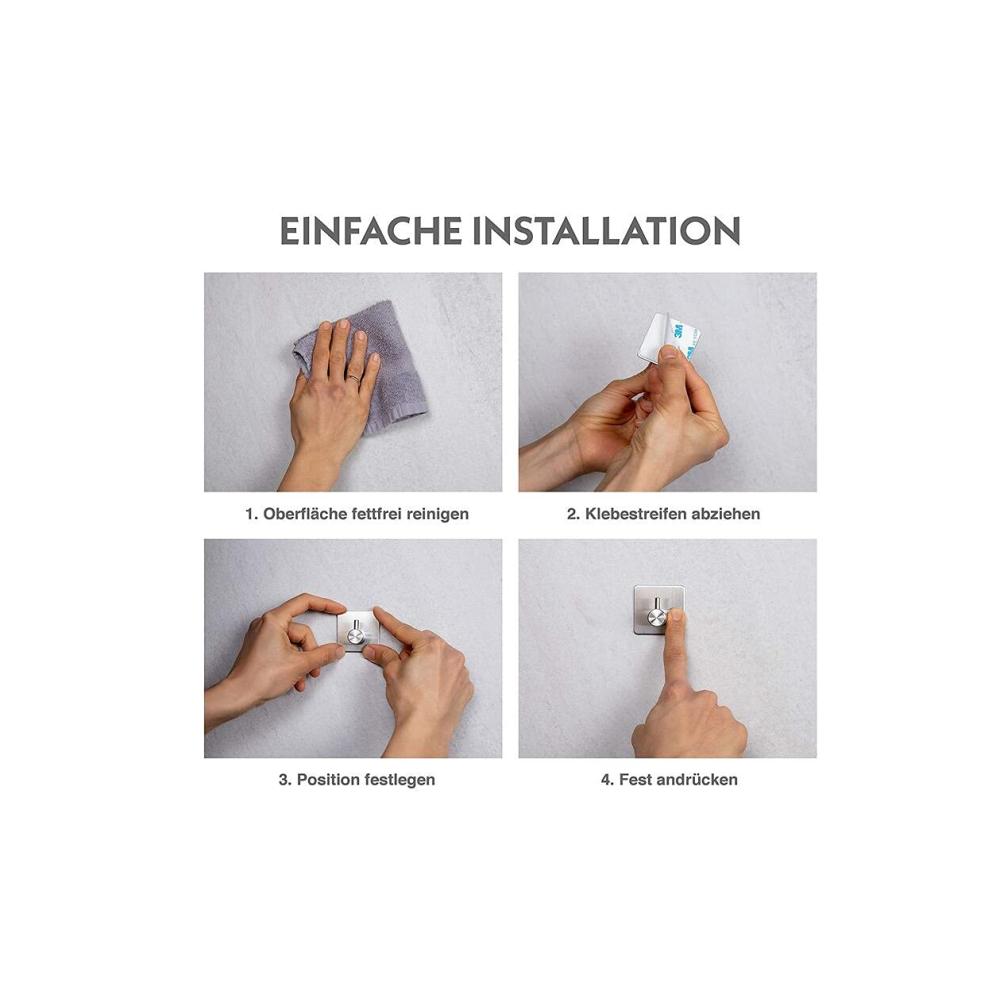 EINFACHE INSTALLATION

3M

1. Oberfläche fettfrei reinigen

2. Klebestreifen abziehen

3. Position festlegen

4. Fest andrücken