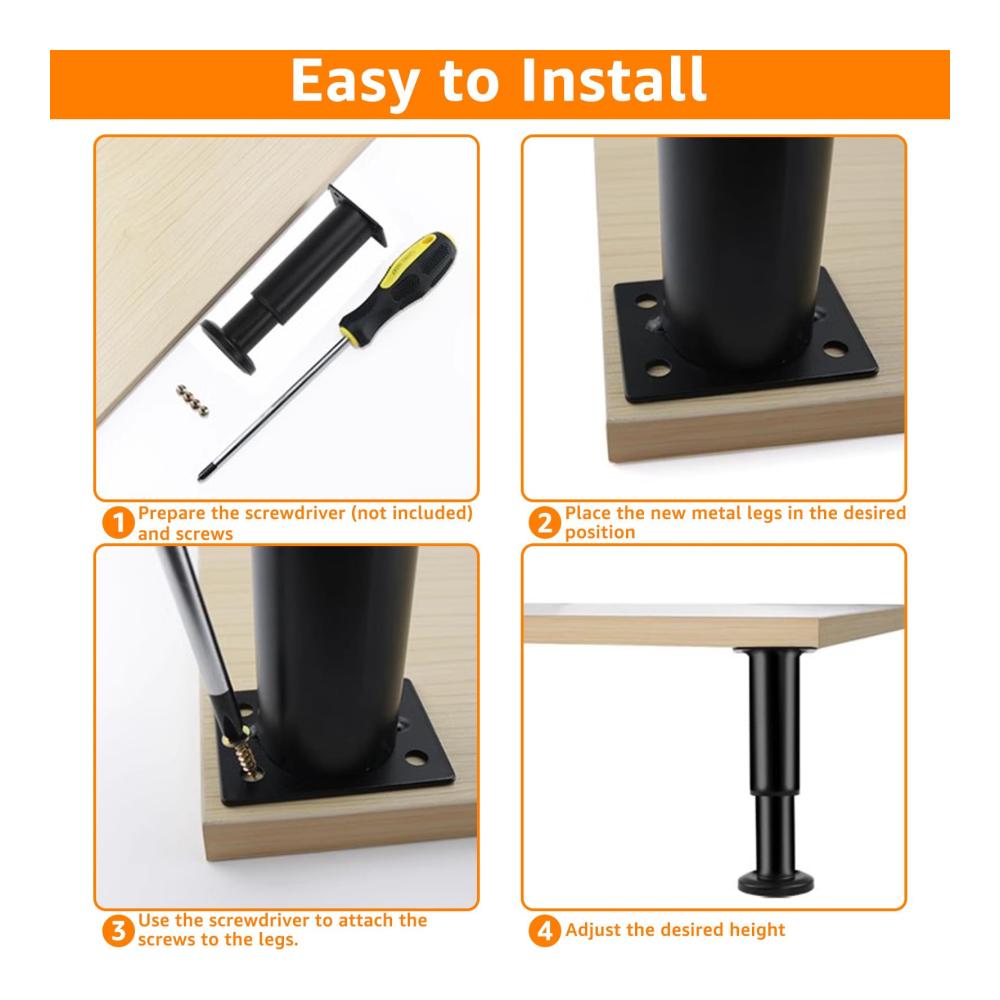 Easy to Install

1 Prepare the screwdriver (not included) and screws

2 Place the new metal legs in the desired position

3 Use the screwdriver to attach the screws to the legs.

4 Adjust the desired height