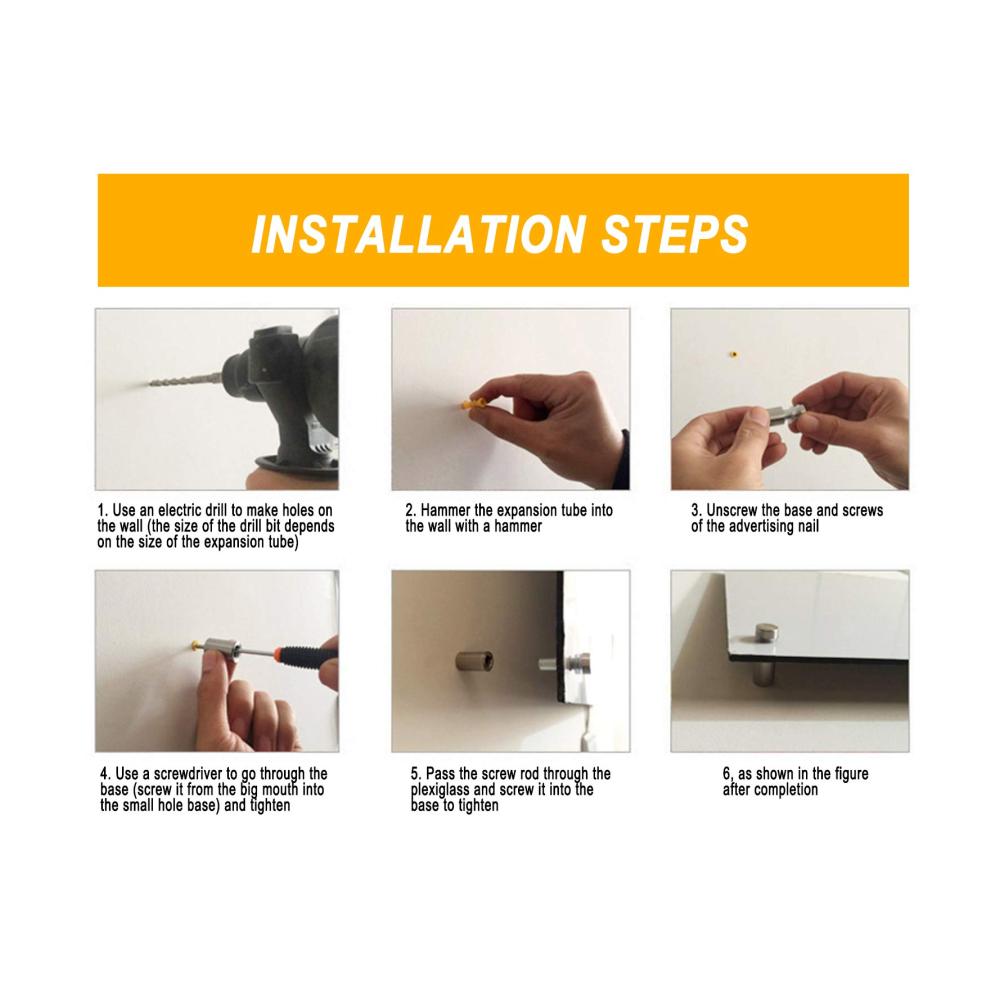 INSTALLATION STEPS

1. Use an electric drill to make holes on the wall (the size of the drill bit depends on the size of the expansion tube)

2. Hammer the expansion tube into the wall with a hammer

3. Unscrew the base and screws of the advertising nail

4. Use a screwdriver to go through the base (screw it from the big mouth into the small hole base) and tighten

5. Pass the screw rod through the plexiglass and screw it into the base to tighten

6, as shown in the figure after completion