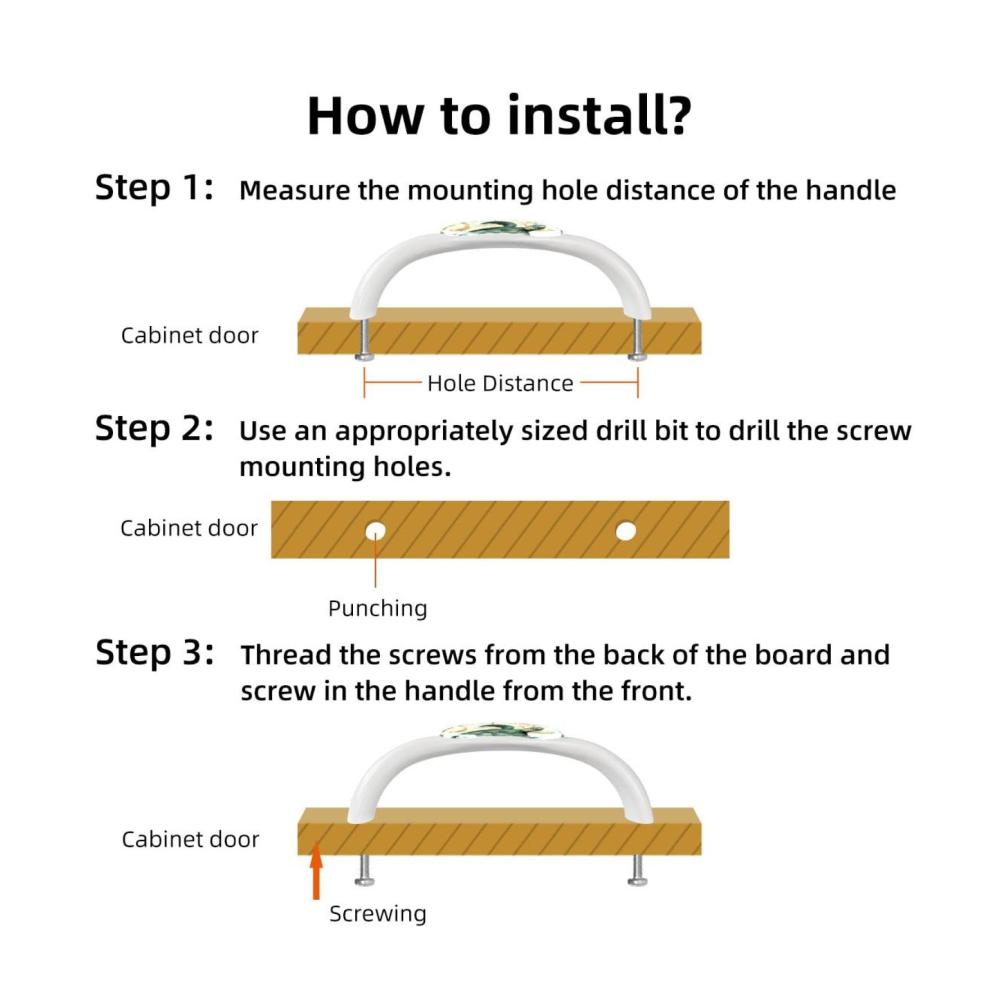 How to install?

Step 1: Measure the mounting hole distance of the handle

Cabinet door

Hole Distance

Step 2: Use an appropriately sized drill bit to drill the screw mounting holes.

Cabinet door

Punching

Step 3: Thread the screws from the back of the board and screw in the handle from the front.

Cabinet door

Screwing