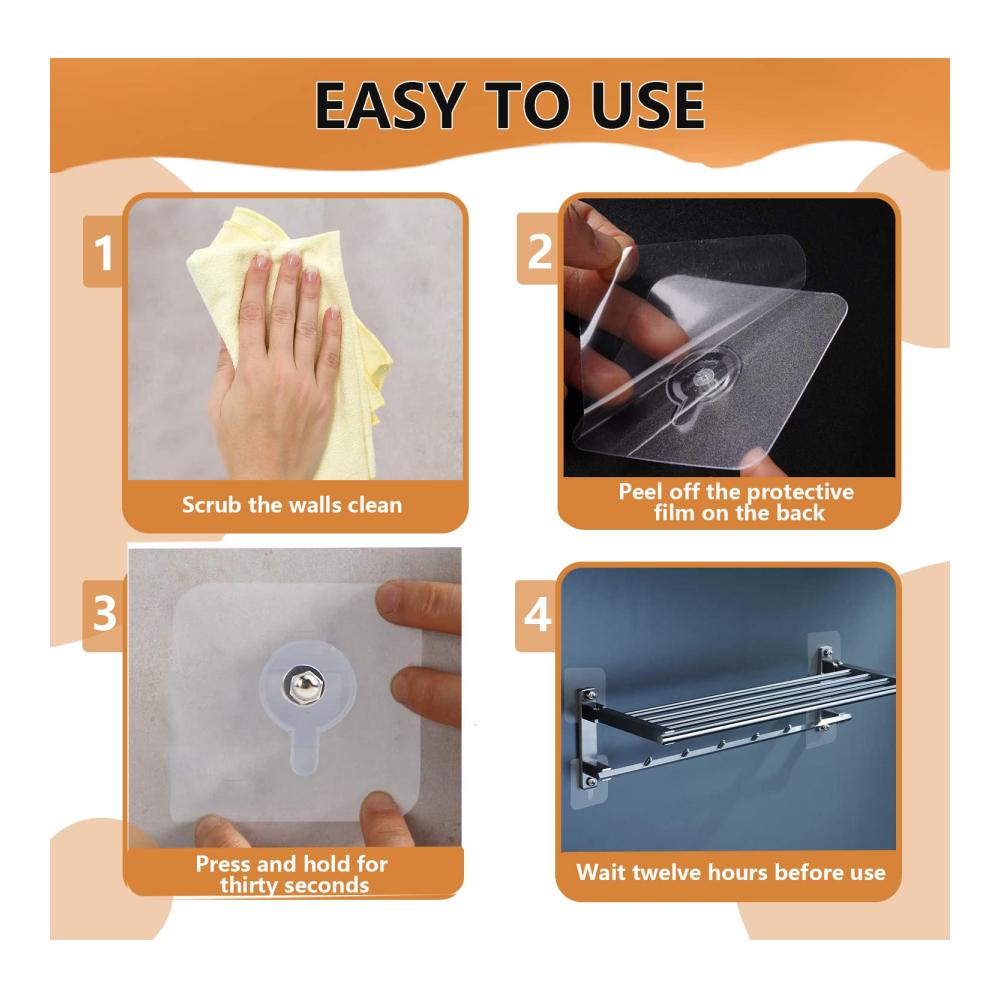 EASY TO USE

1

Scrub the walls clean

2

Peel off the protective film on the back

3

Press and hold for thirty seconds

4

Wait twelve hours before use