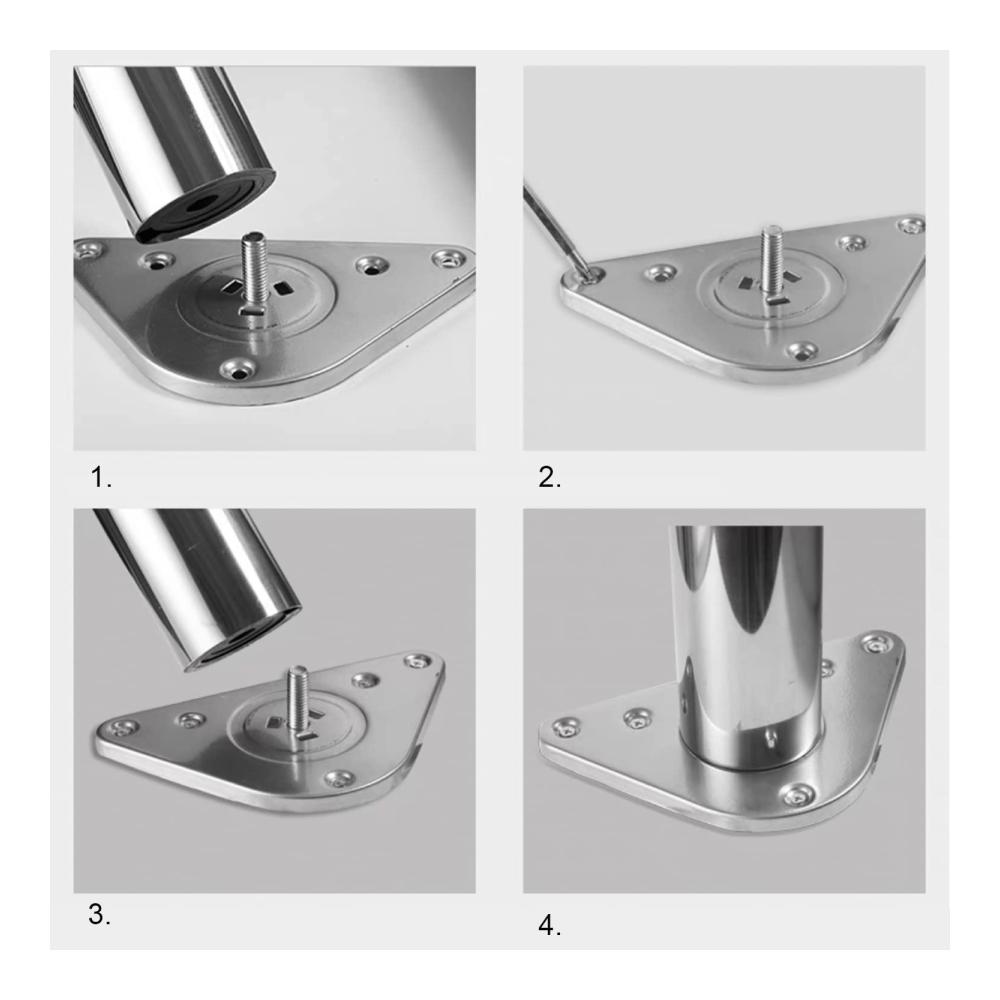 1.

2.

3.

4.