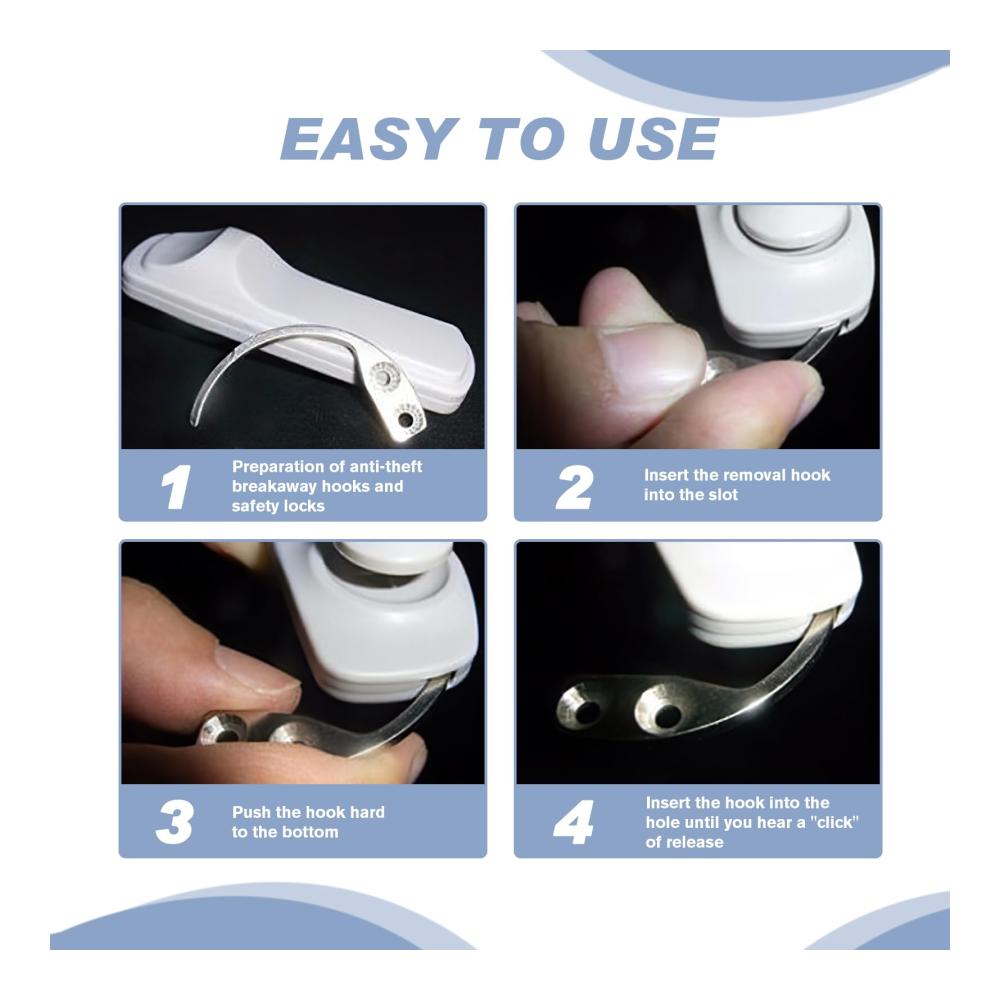 EASY TO USE

1 Preparation of anti-theft breakaway hooks and safety locks

2 Insert the removal hook into the slot

3 Push the hook hard to the bottom

4 Insert the hook into the hole until you hear a "click" of release