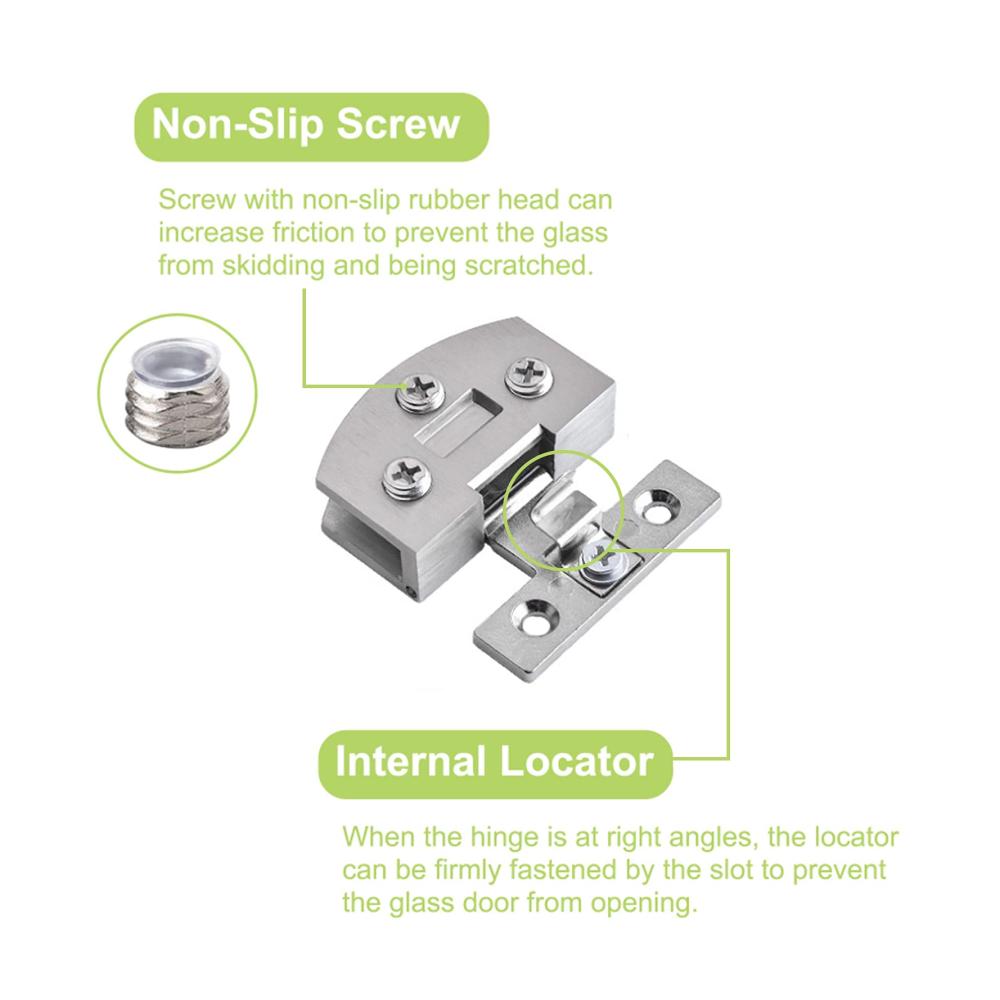 Non-Slip Screw

Screw with non-slip rubber head can increase friction to prevent the glass from skidding and being scratched.

Internal Locator

When the hinge is at right angles, the locator can be firmly fastened by the slot to prevent the glass door from opening.