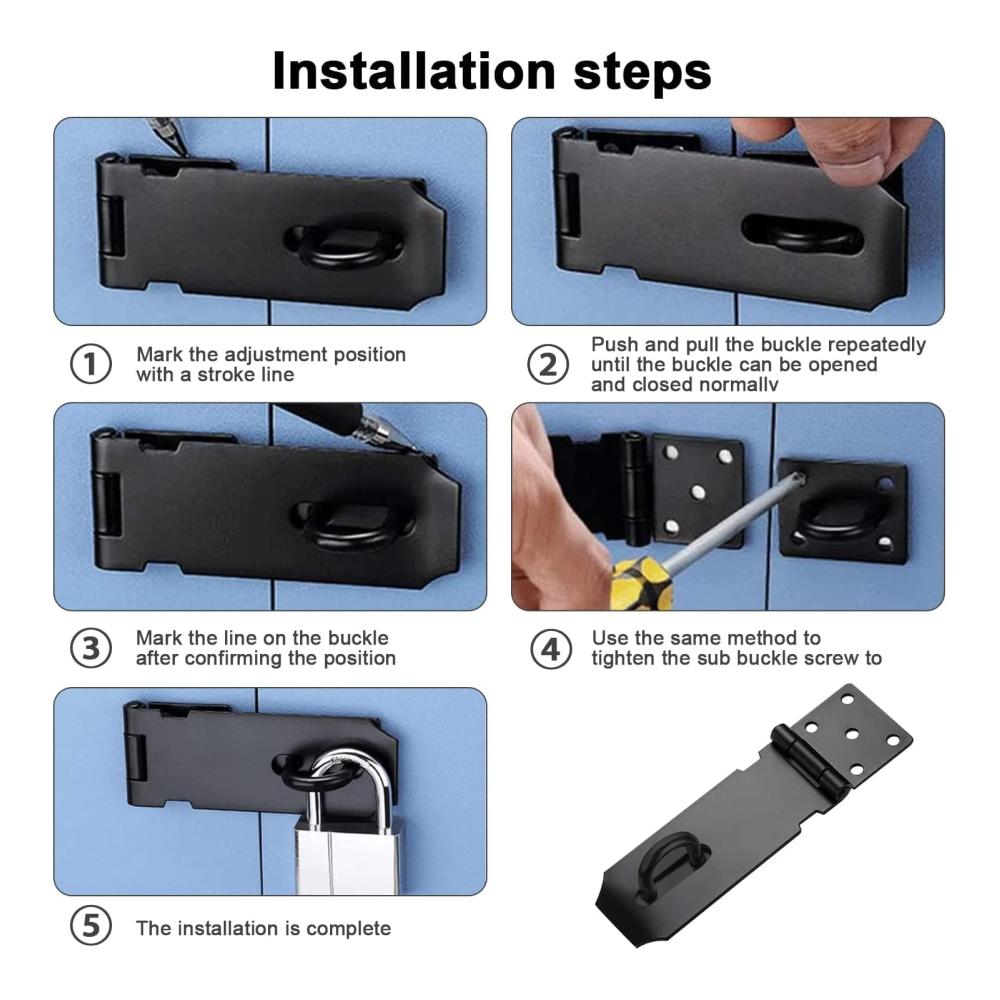 Installation steps

① Mark the adjustment position with a stroke line

② Push and pull the buckle repeatedly until the buckle can be opened and closed normally

③ Mark the line on the buckle after confirming the position

④ Use the same method to tighten the sub buckle screw to

⑤ The installation is complete