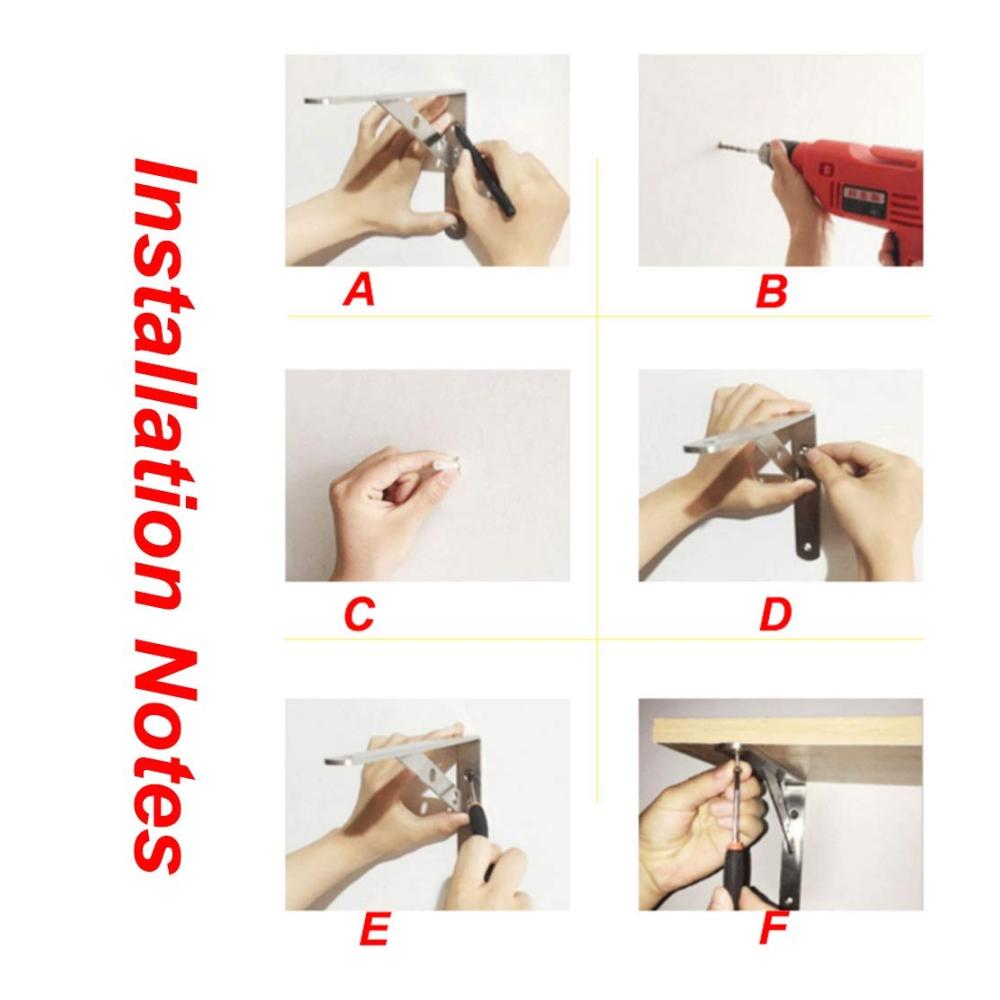 Installation Notes

A

B

C

D

E

F