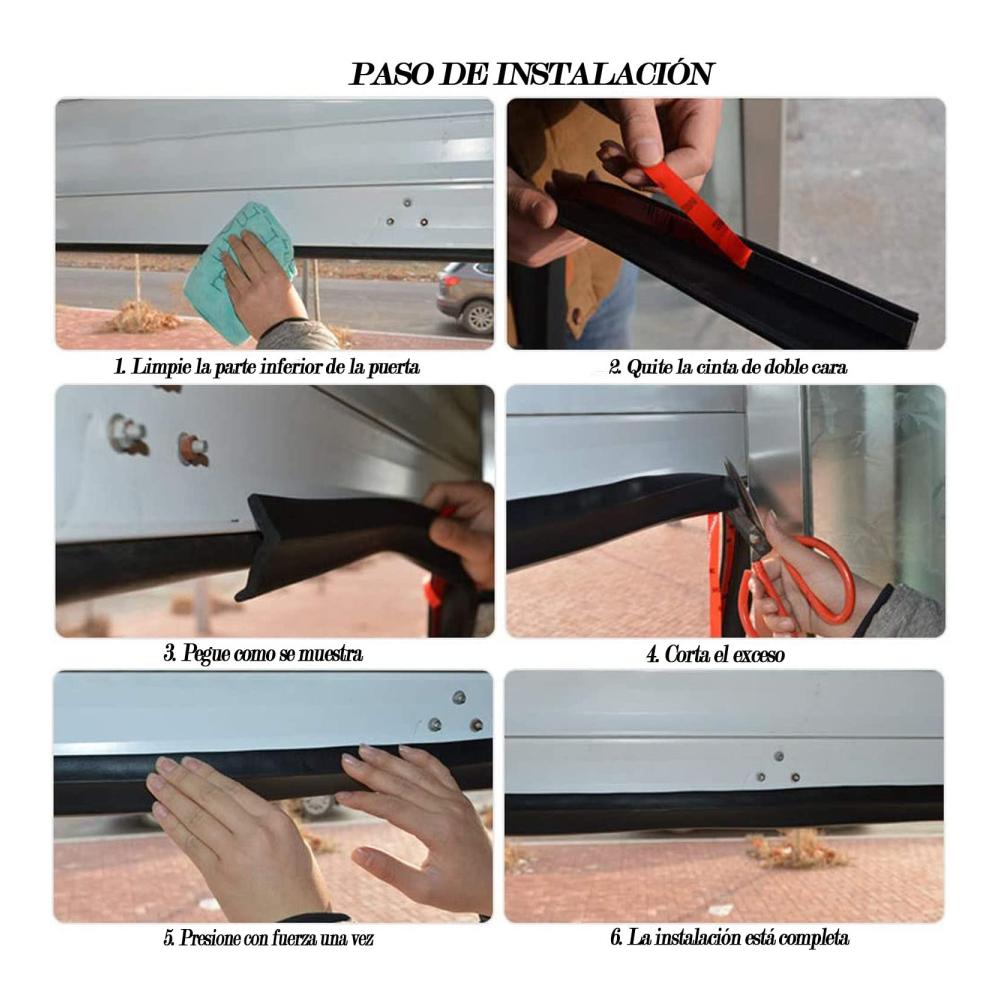 PASO DE INSTALACIÓN

1. Limpie la parte inferior de la puerta

2. Quite la cinta de doble cara

3. Pegue como se muestra

4. Corta el exceso

5. Presione con fuerza una vez

6. La instalación está completa