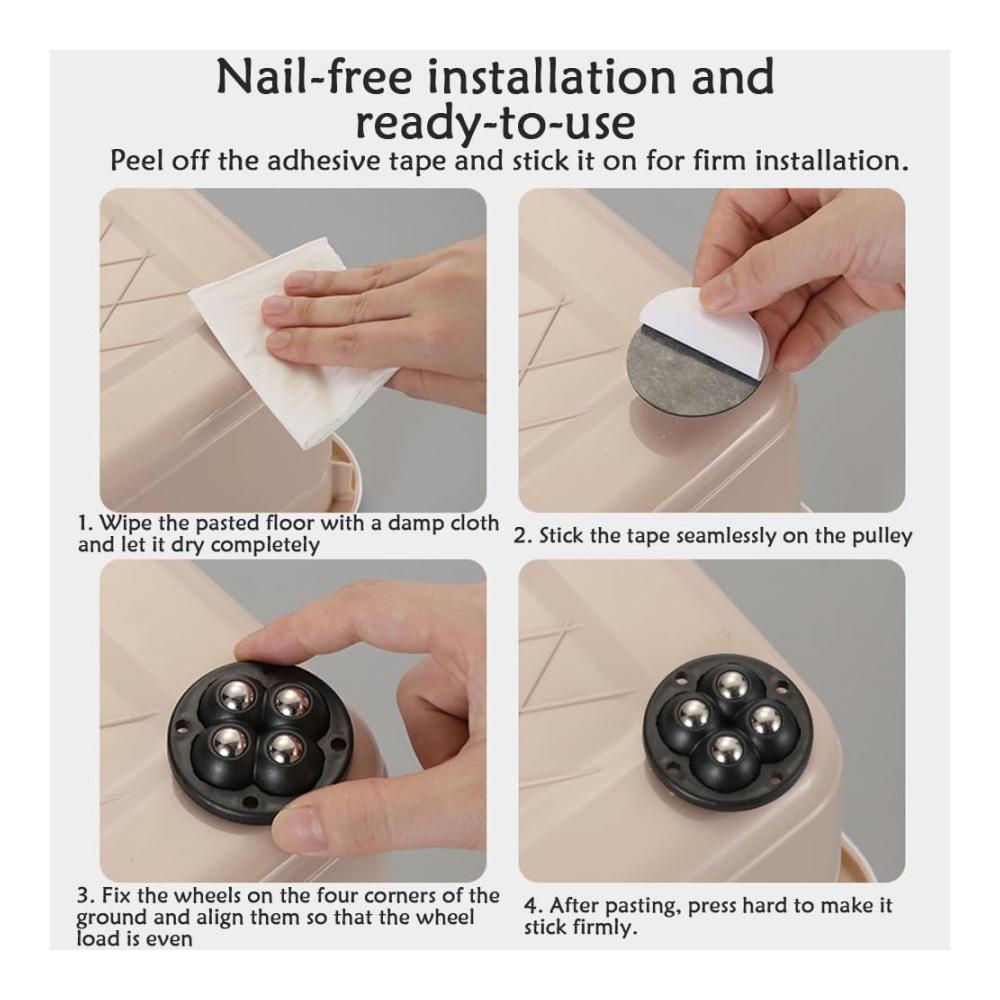 Nail-free installation and ready-to-use

Peel off the adhesive tape and stick it on for firm installation.

1. Wipe the pasted floor with a damp cloth and let it dry completely

2. Stick the tape seamlessly on the pulley

3. Fix the wheels on the four corners of the ground and align them so that the wheel load is even

4. After pasting, press hard to make it stick firmly.