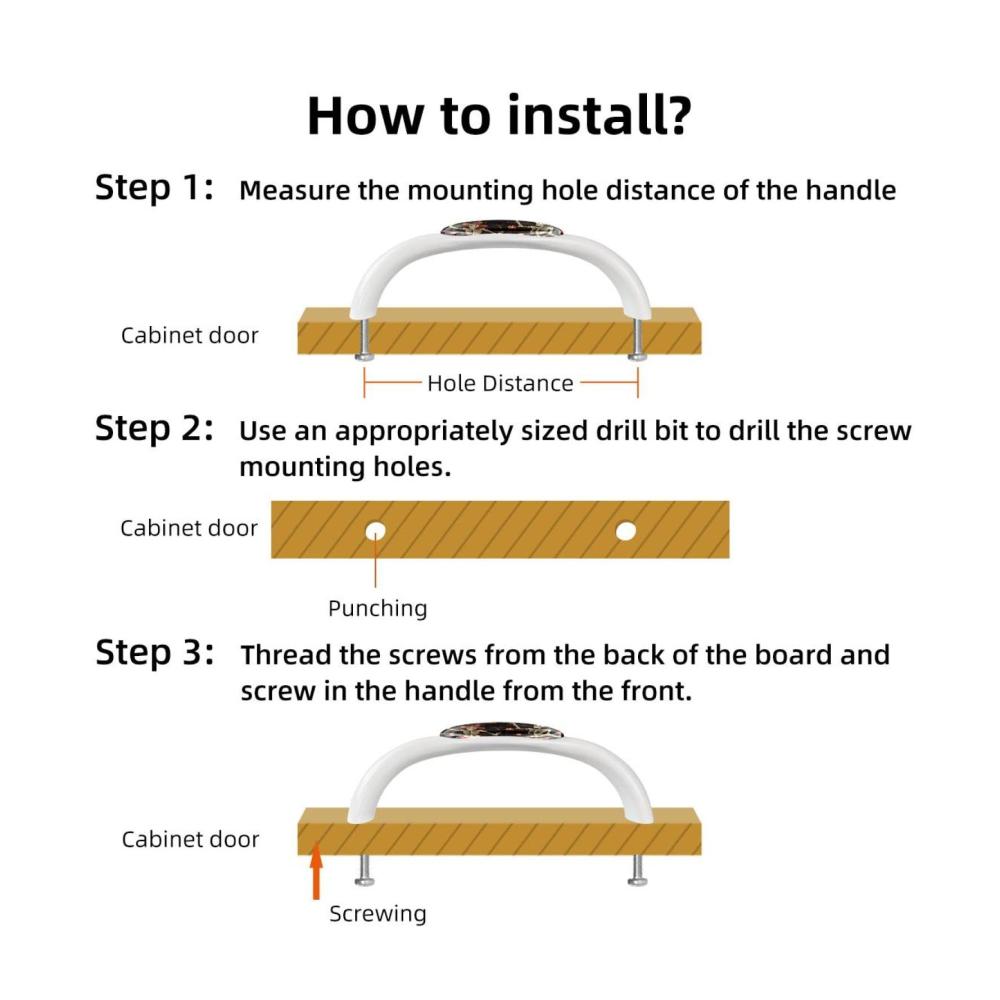 How to install?

Step 1: Measure the mounting hole distance of the handle

Cabinet door

Hole Distance

Step 2: Use an appropriately sized drill bit to drill the screw mounting holes.

Cabinet door

Punching

Step 3: Thread the screws from the back of the board and screw in the handle from the front.

Cabinet door

Screwing