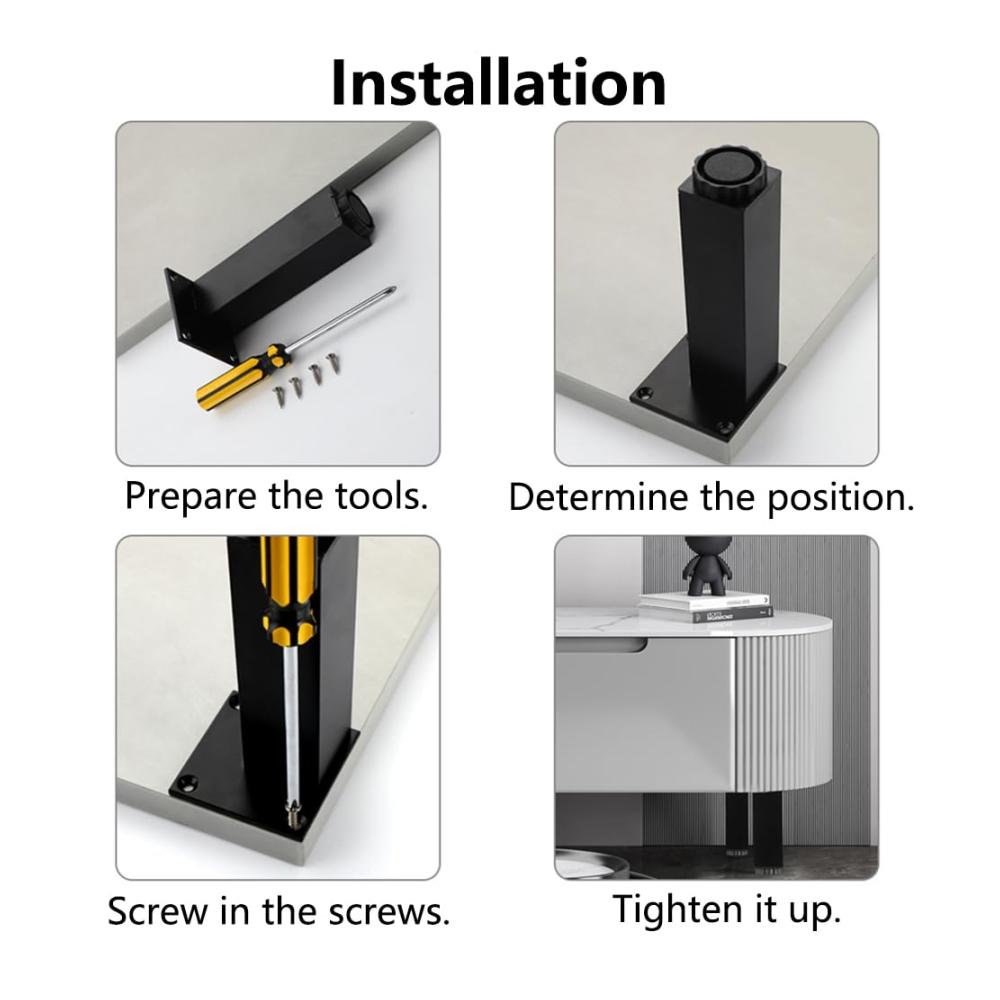 Installation

Prepare the tools.

Determine the position.

Screw in the screws.

Tighten it up.