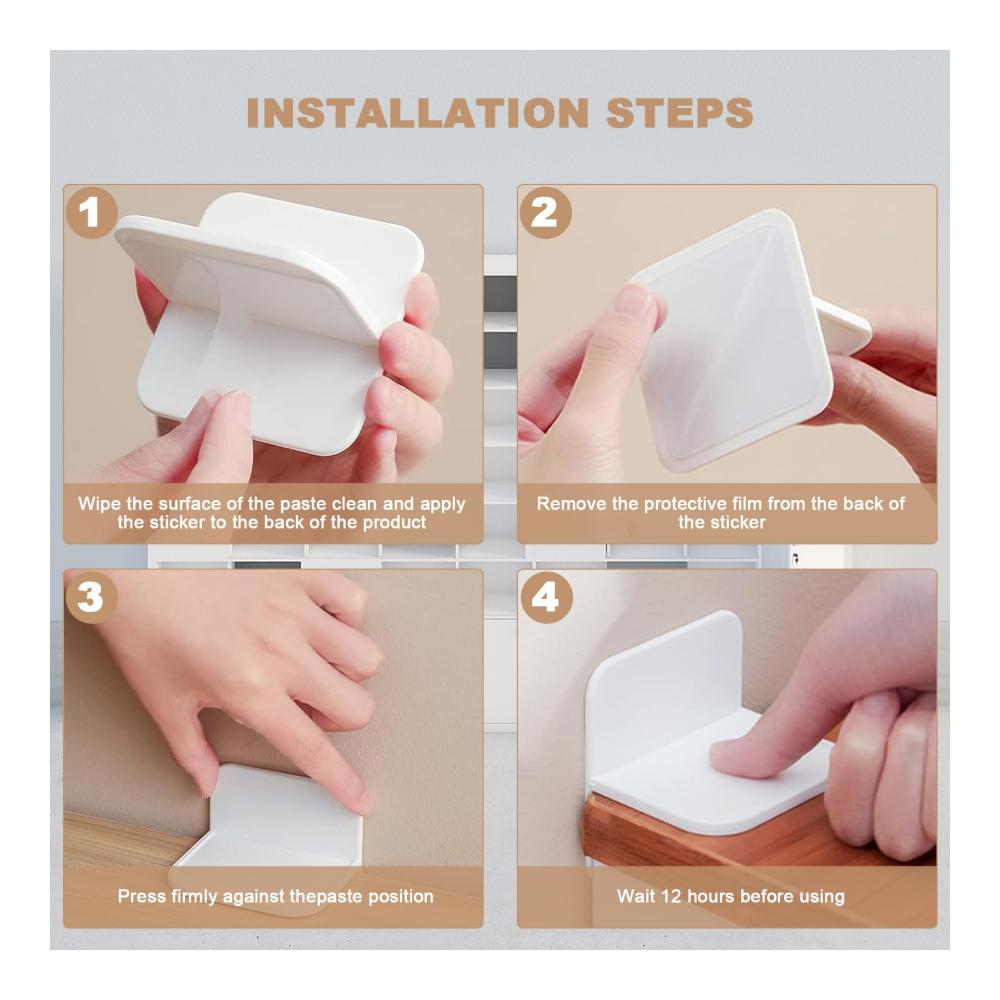 INSTALLATION STEPS

1

Wipe the surface of the paste clean and apply the sticker to the back of the product

2

Remove the protective film from the back of the sticker

3

Press firmly against thepaste position

4

Wait 12 hours before using