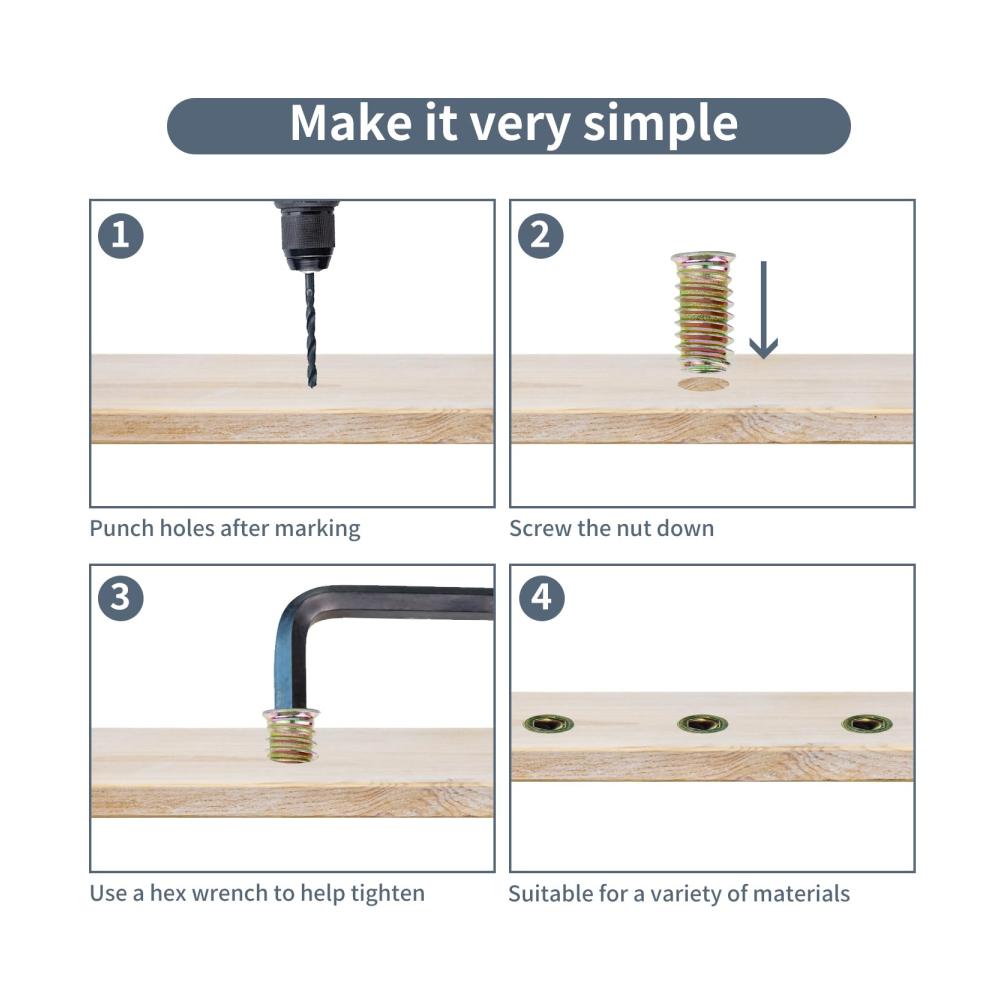 Make it very simple

1

Punch holes after marking

2

Screw the nut down

3

Use a hex wrench to help tighten

4

Suitable for a variety of materials