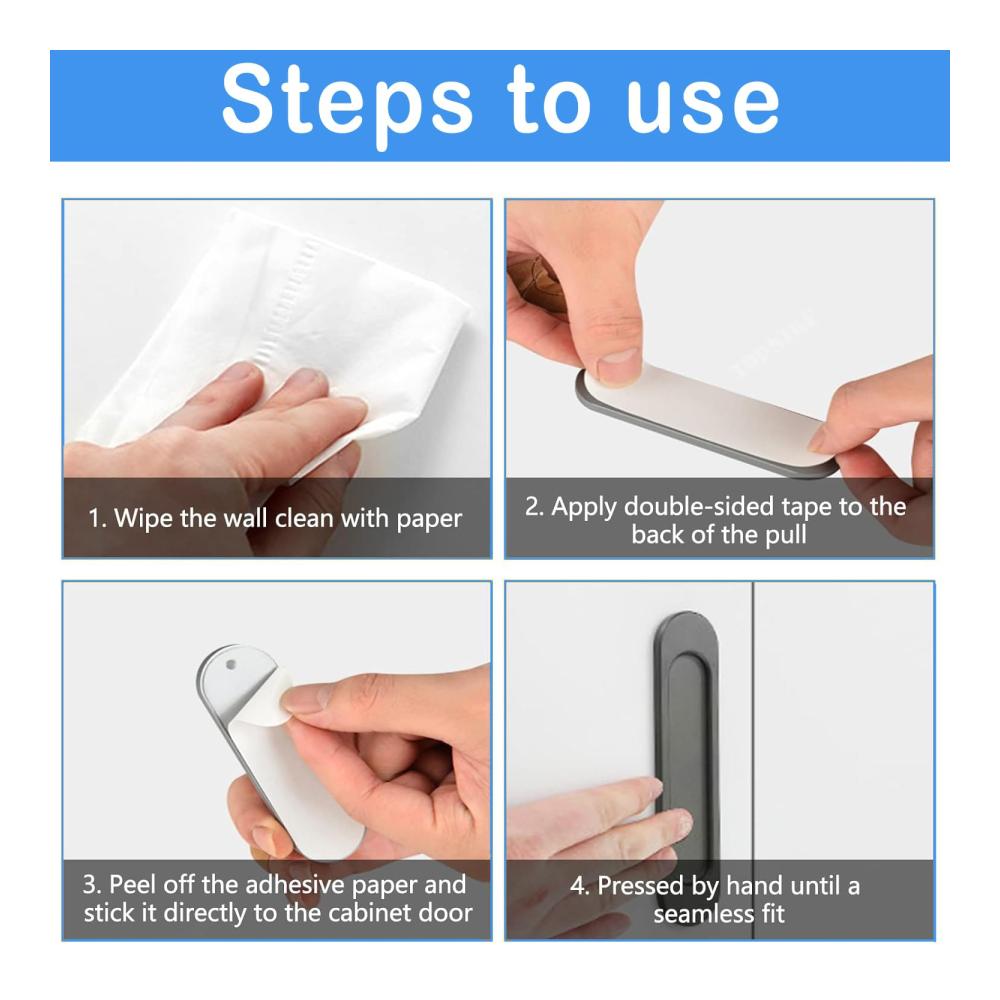 Steps to use

1. Wipe the wall clean with paper

2. Apply double-sided tape to the back of the pull

3. Peel off the adhesive paper and stick it directly to the cabinet door

4. Pressed by hand until a seamless fit