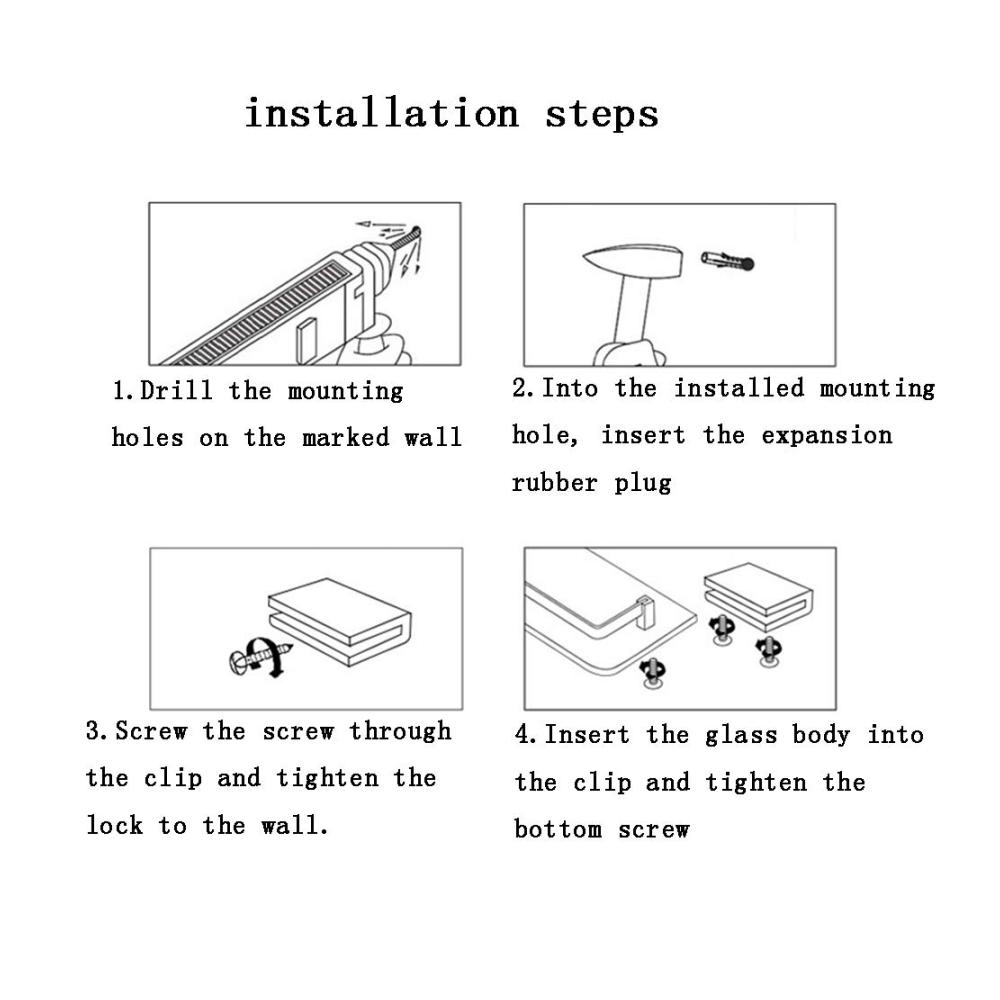 installation steps

1. Drill the mounting holes on the marked wall

2. Into the installed mounting hole, insert the expansion rubber plug

3. Screw the screw through the clip and tighten the lock to the wall.

4. Insert the glass body into the clip and tighten the bottom screw