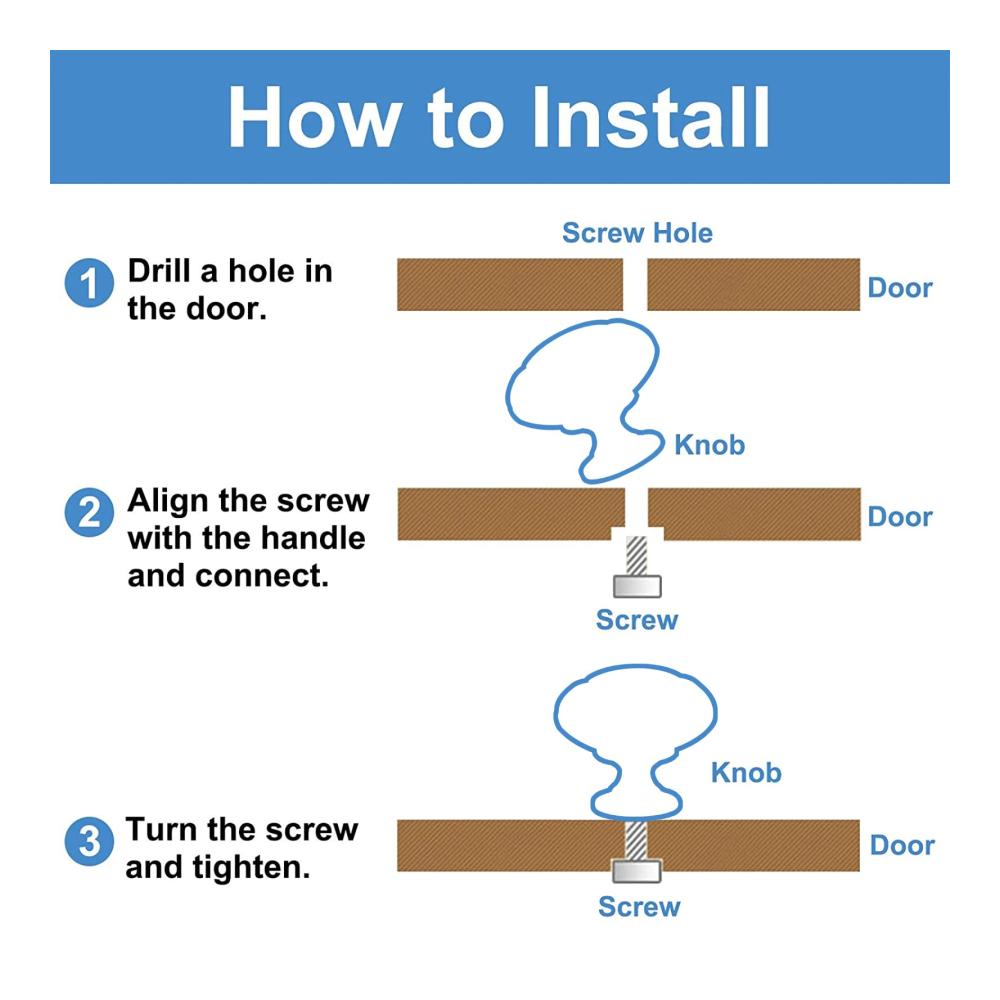 How to Install

1 Drill a hole in the door.

Screw Hole

Door

Knob

2 Align the screw with the handle and connect.

Door

Screw

Knob

3 Turn the screw and tighten.

Door

Screw