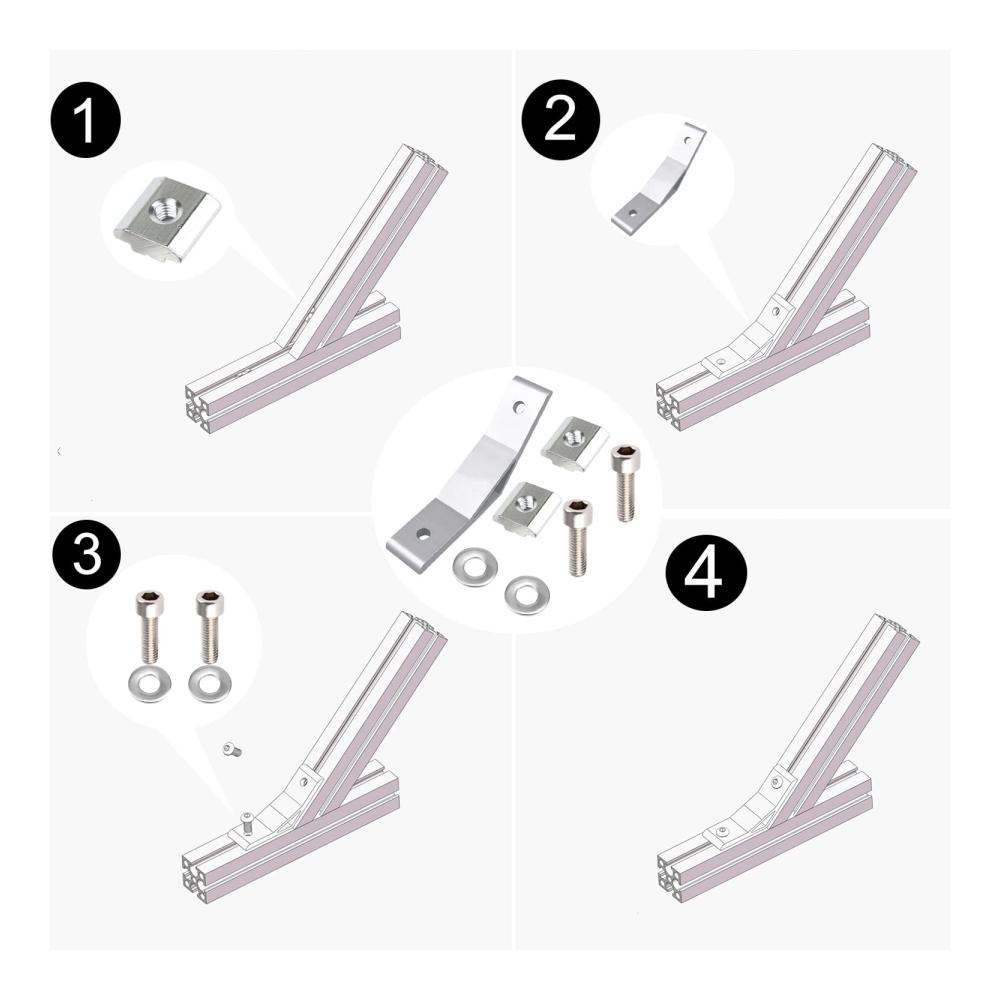 1

2

3

4