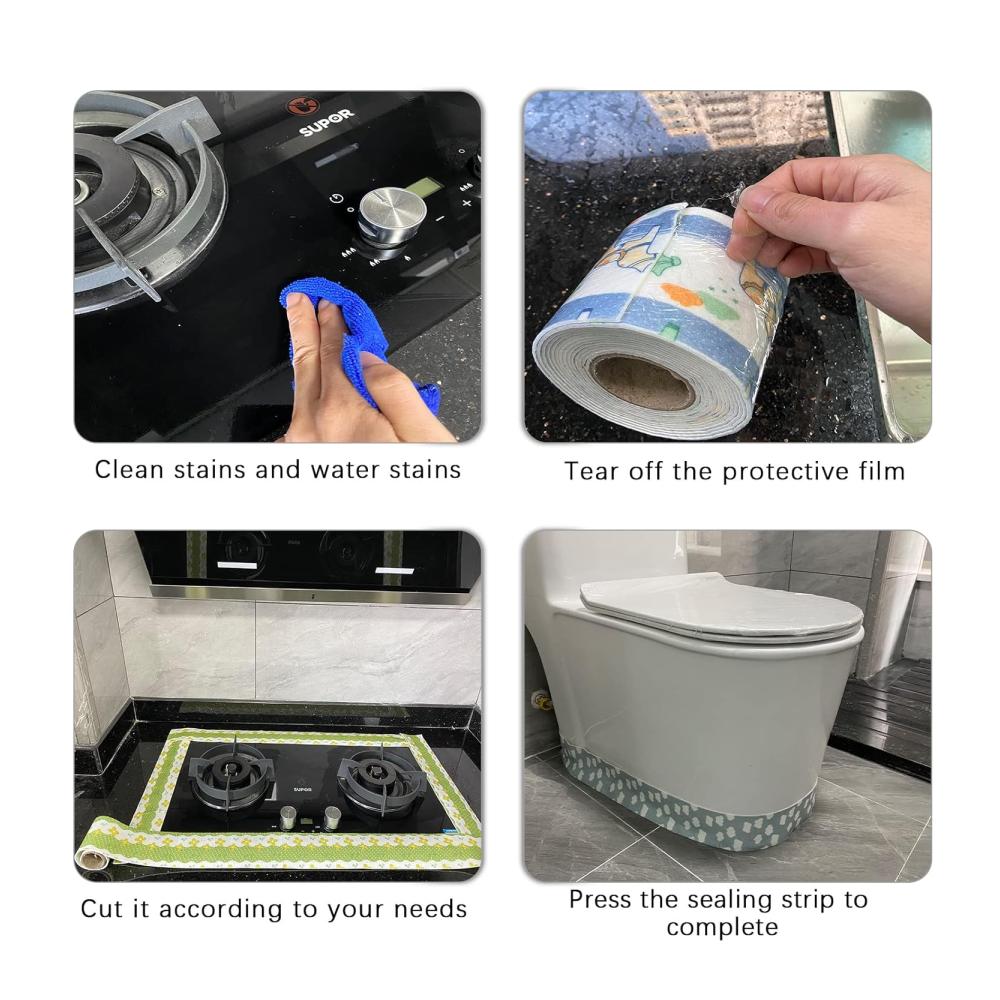 SUPOR

Clean stains and water stains

Tear off the protective film

SUPOR

Cut it according to your needs

Press the sealing strip to complete