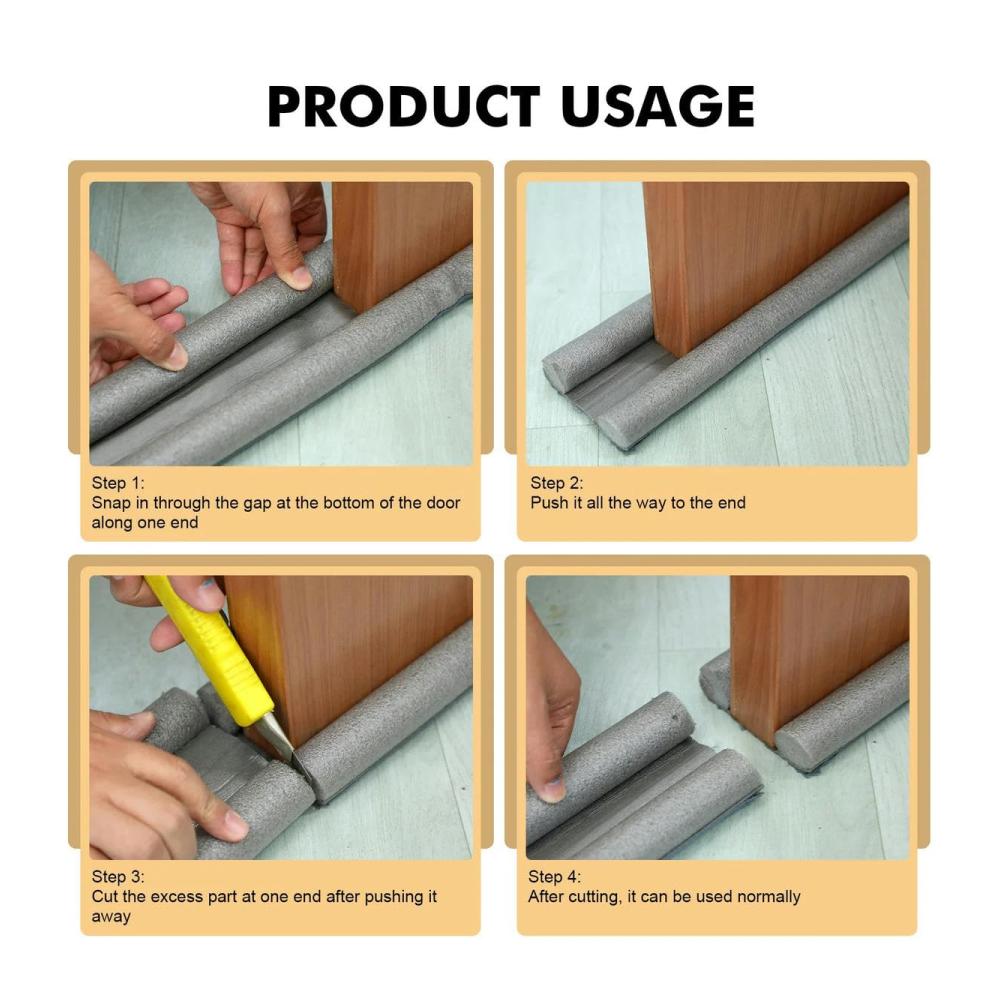 PRODUCT USAGE

Step 1:
Snap in through the gap at the bottom of the door along one end

Step 2:
Push it all the way to the end

Step 3:
Cut the excess part at one end after pushing it away

Step 4:
After cutting, it can be used normally