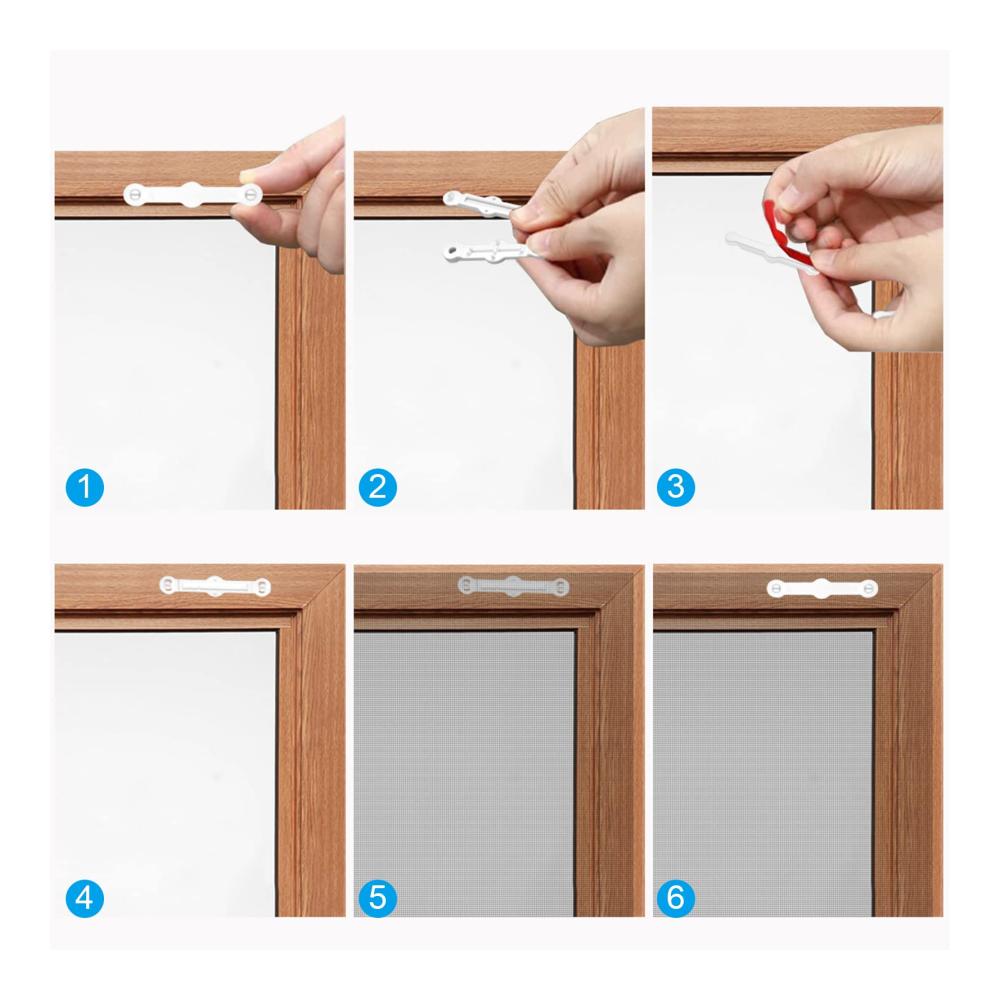 1
2
3
4
5
6